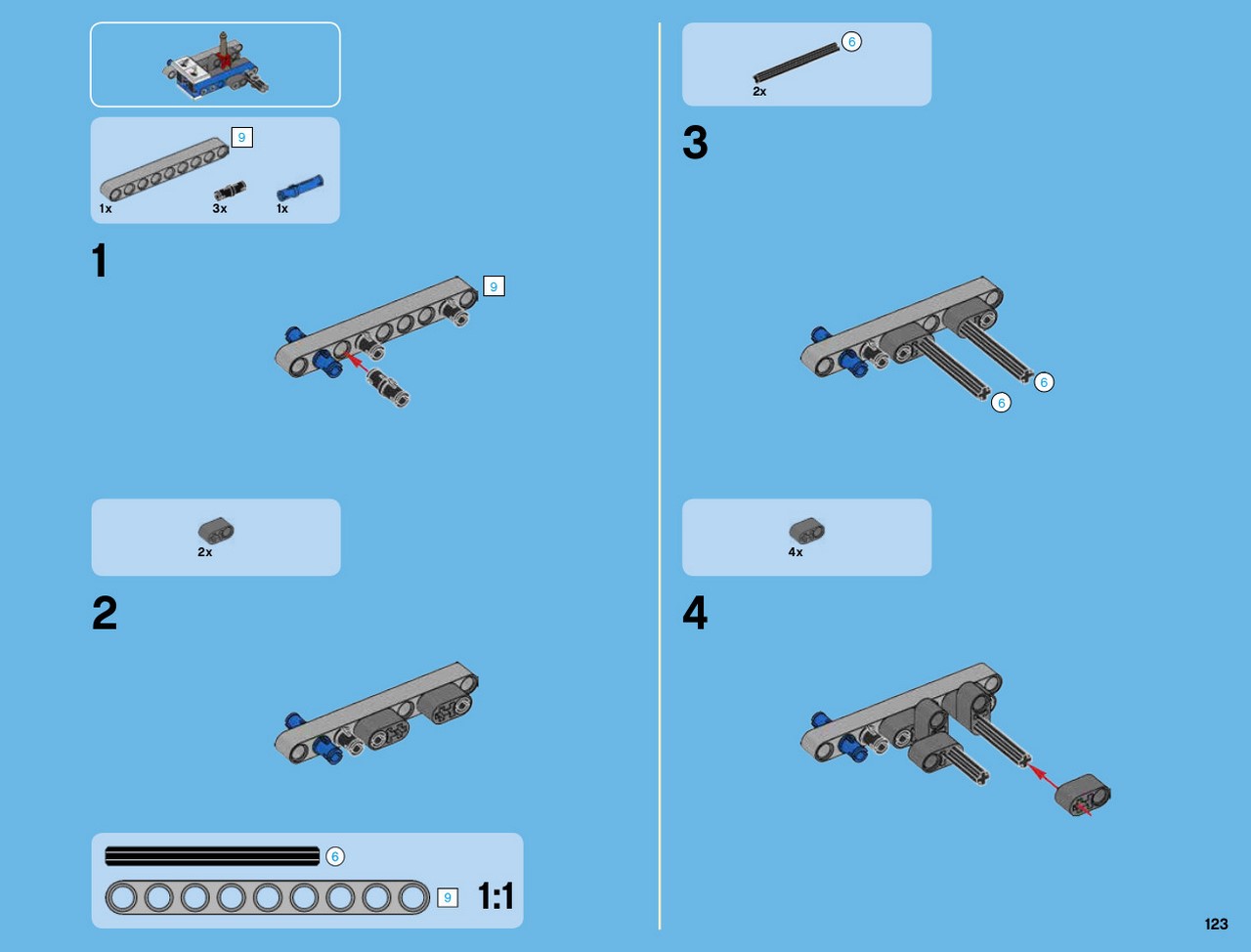 9
1x
3x
1x

1

9

2x

2

6

9

1:1

6
2x

3

6
6

4x

4

123