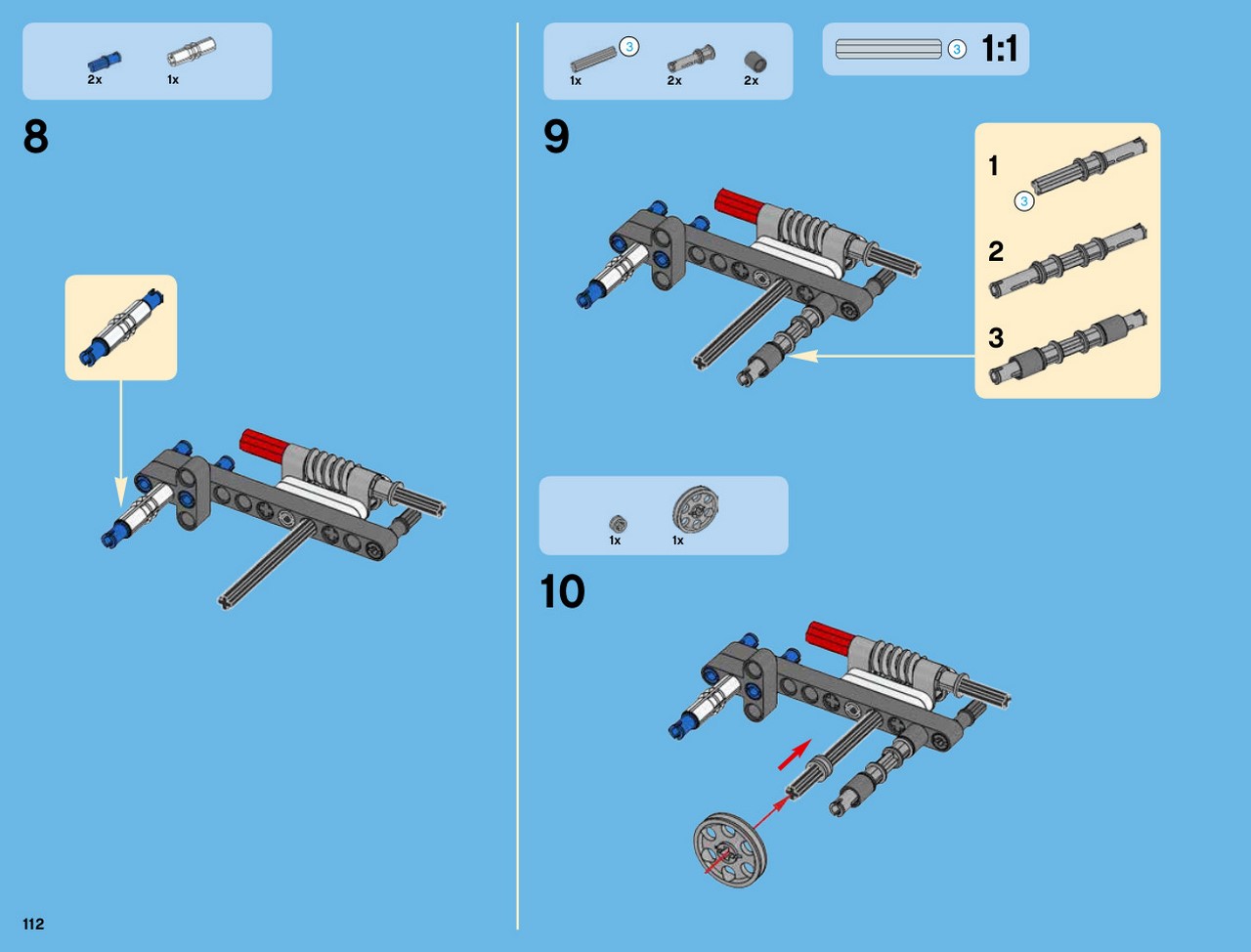 2x 1x

8

3
1x 2x 2x

3 1:1

9

1
3
2
3

1x 1x

10

112