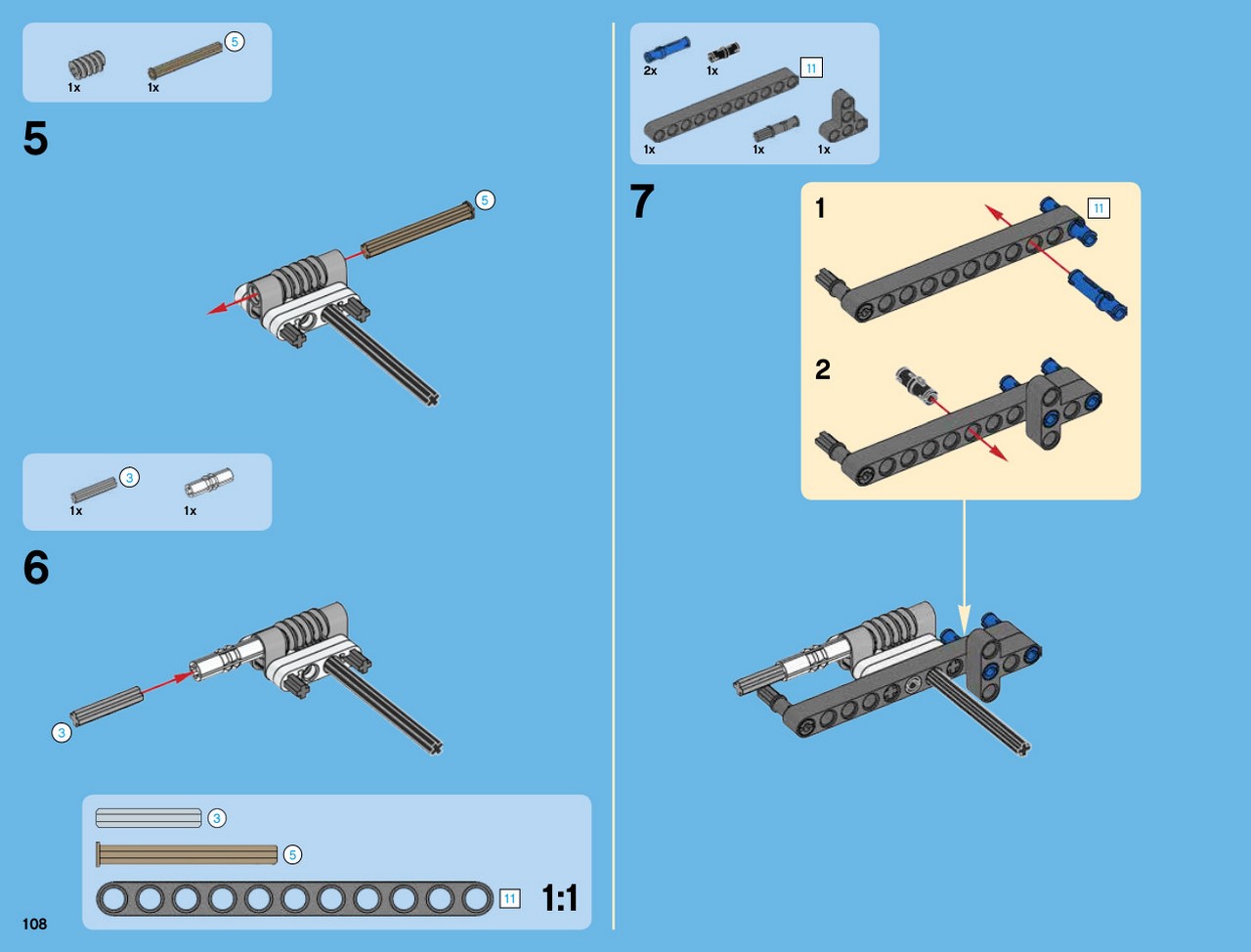 1x 1x 5

5

5

3 1x 1x

6

3

3

5

11 1:1

108

2x 1x 11

1x 1x 1x

7

1 11

2