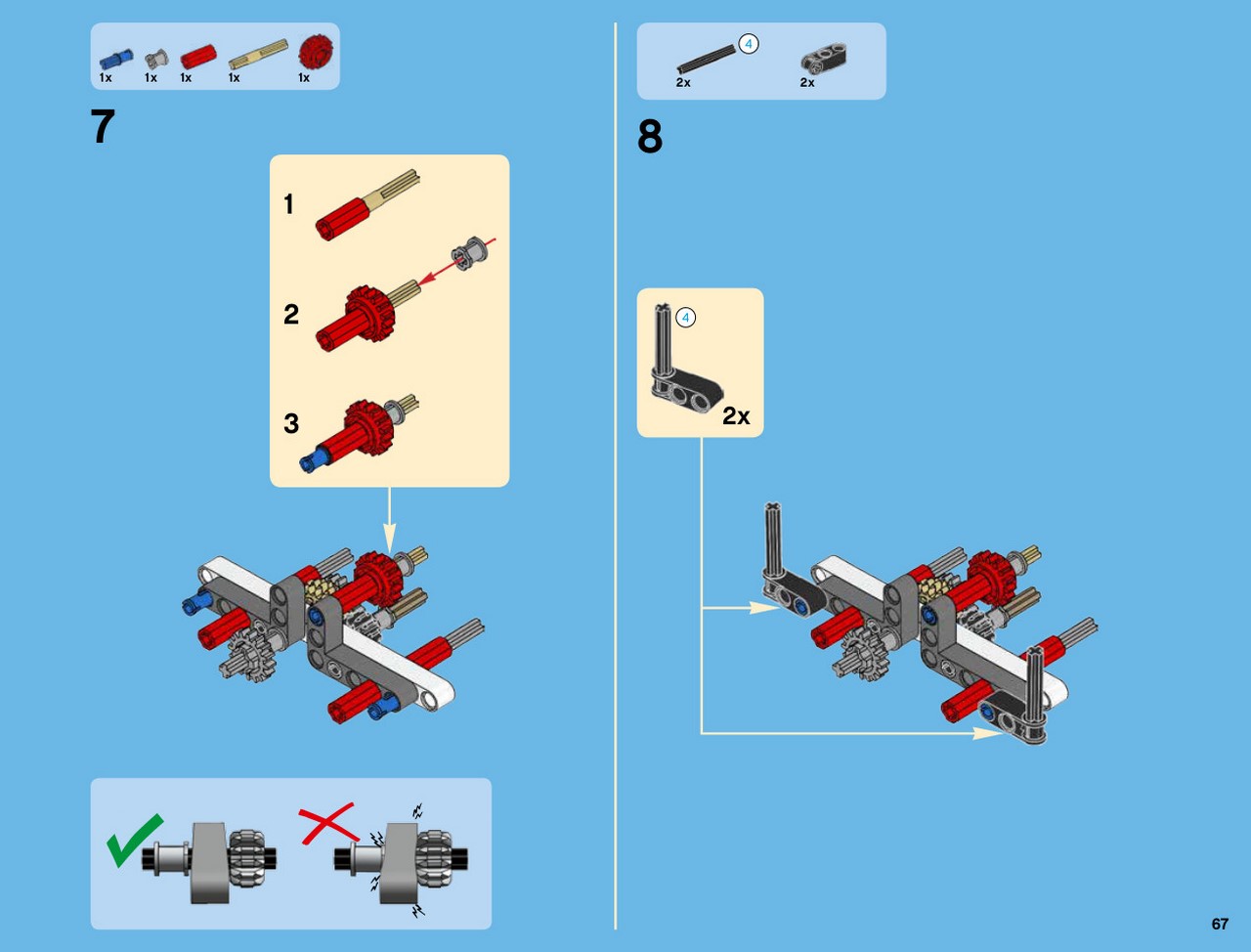 1x 1x 1x 1x 1x

7

1

2

3

4
2x 2x

8

4
2x

67