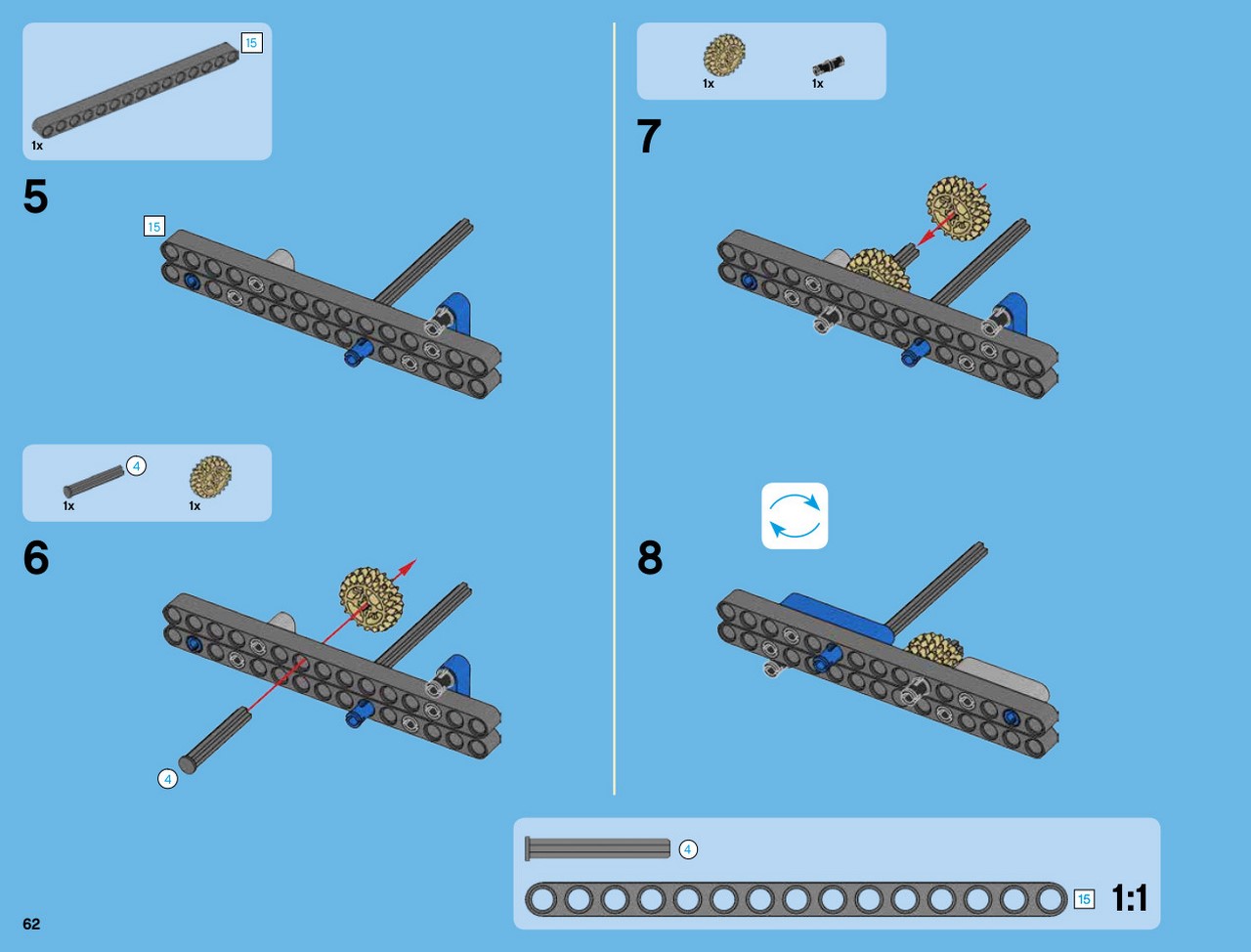 15
1x
5
15
4
1x
1x
6
4
1x
1x
7
8
4
15
1:1
62