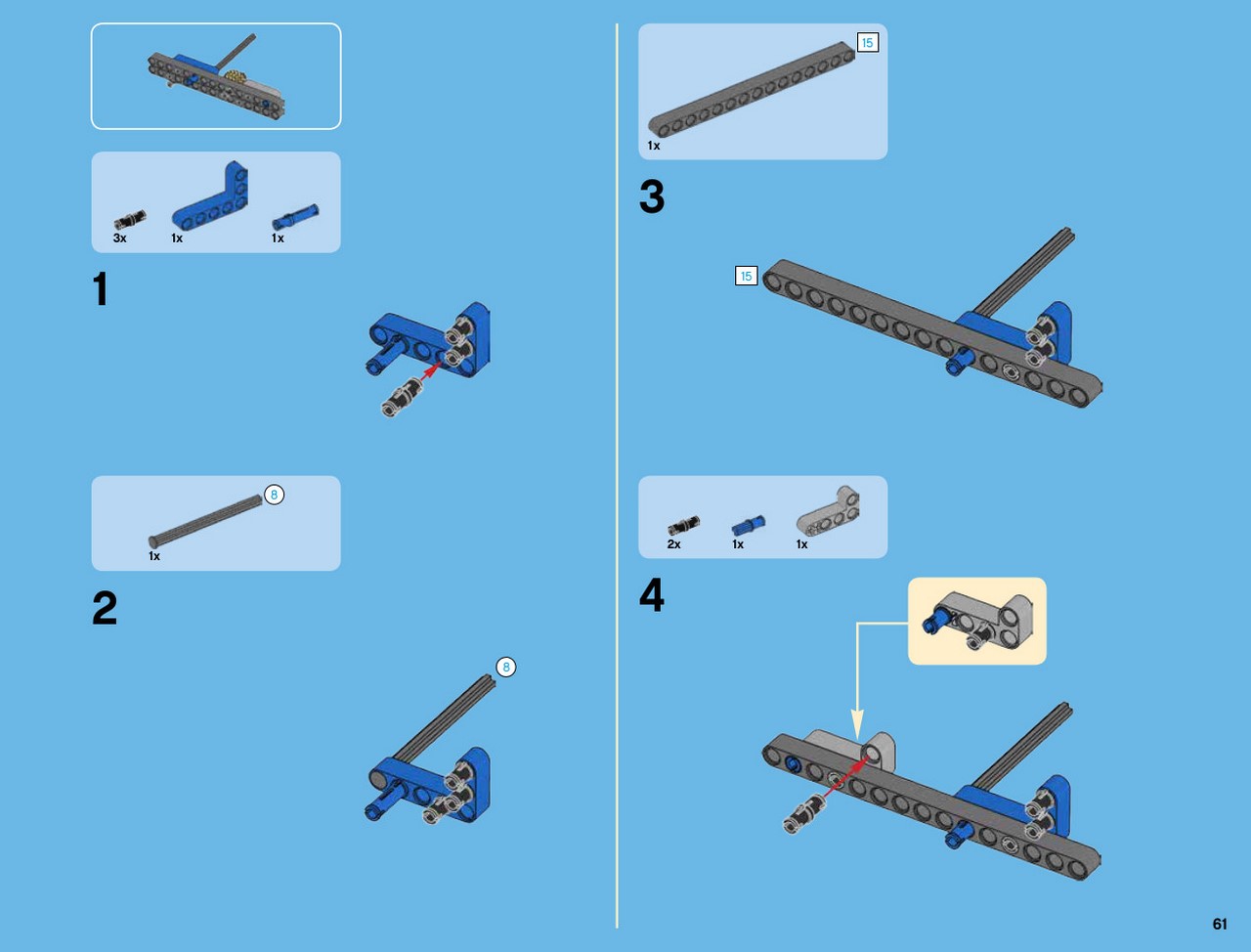 3x 1x 1x

1

8

1x

2

8

15

1x

3

15

2x 1x 1x

4

61