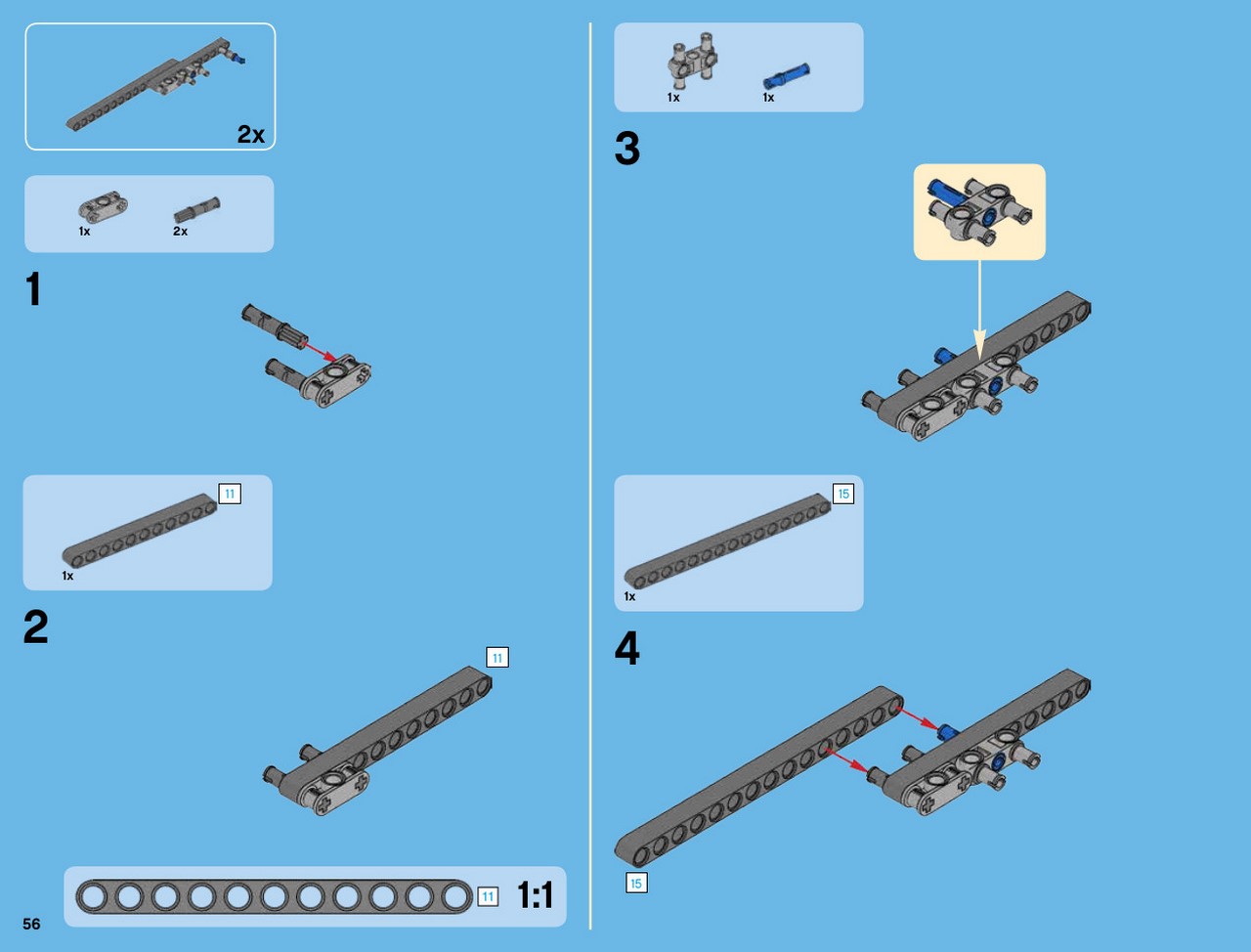 2x

1x 2x

1

11

1x

2

11

11 1:1

56

1x 1x

3

15

1x

4

15