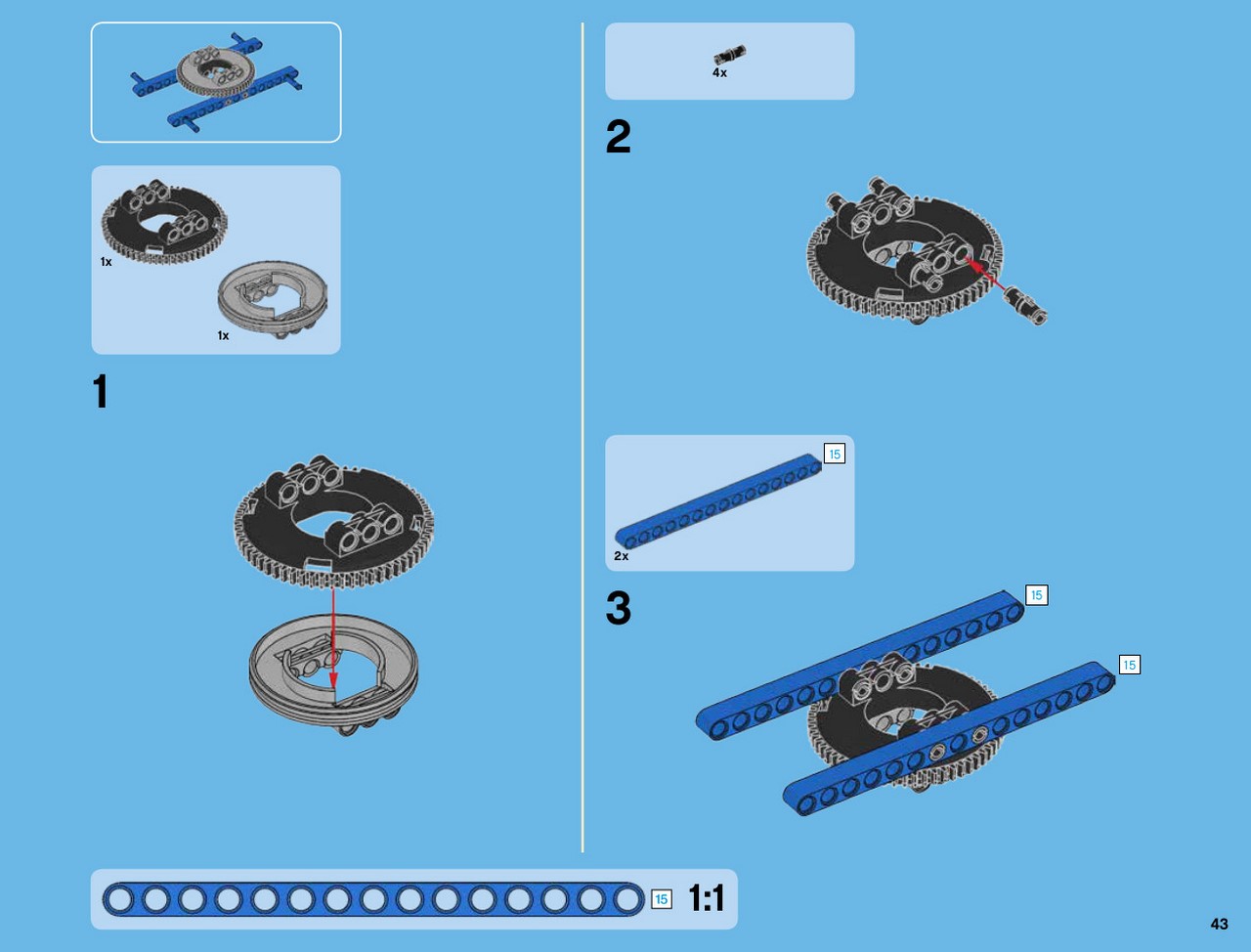 1x

1x

1

4x

2

15

2x

3

15

15

15 1:1

43