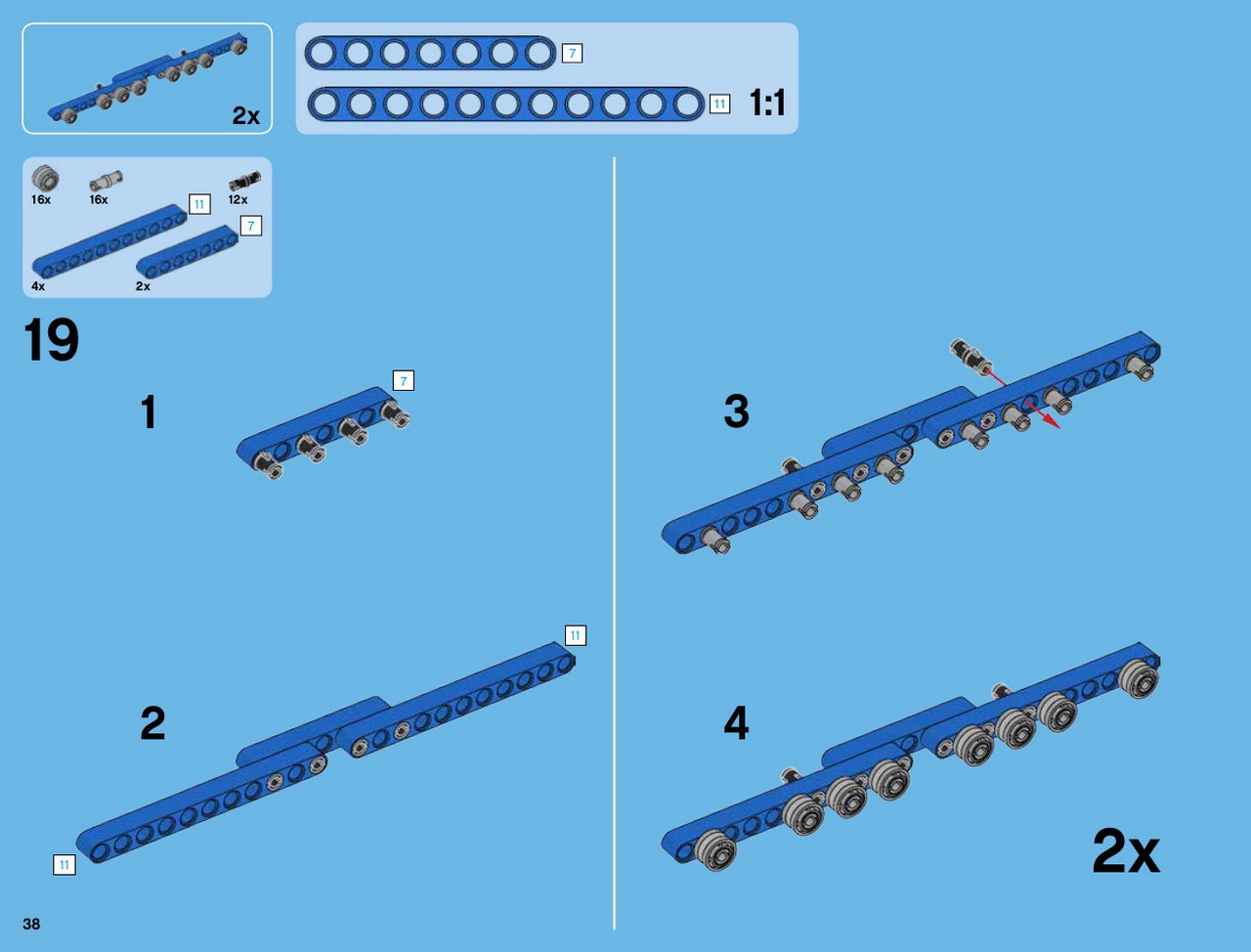 2x

7

11

1:1

16x

16x

12x

11

7

4x

2x

19

1

7

2

11

11

3

4

2x

38