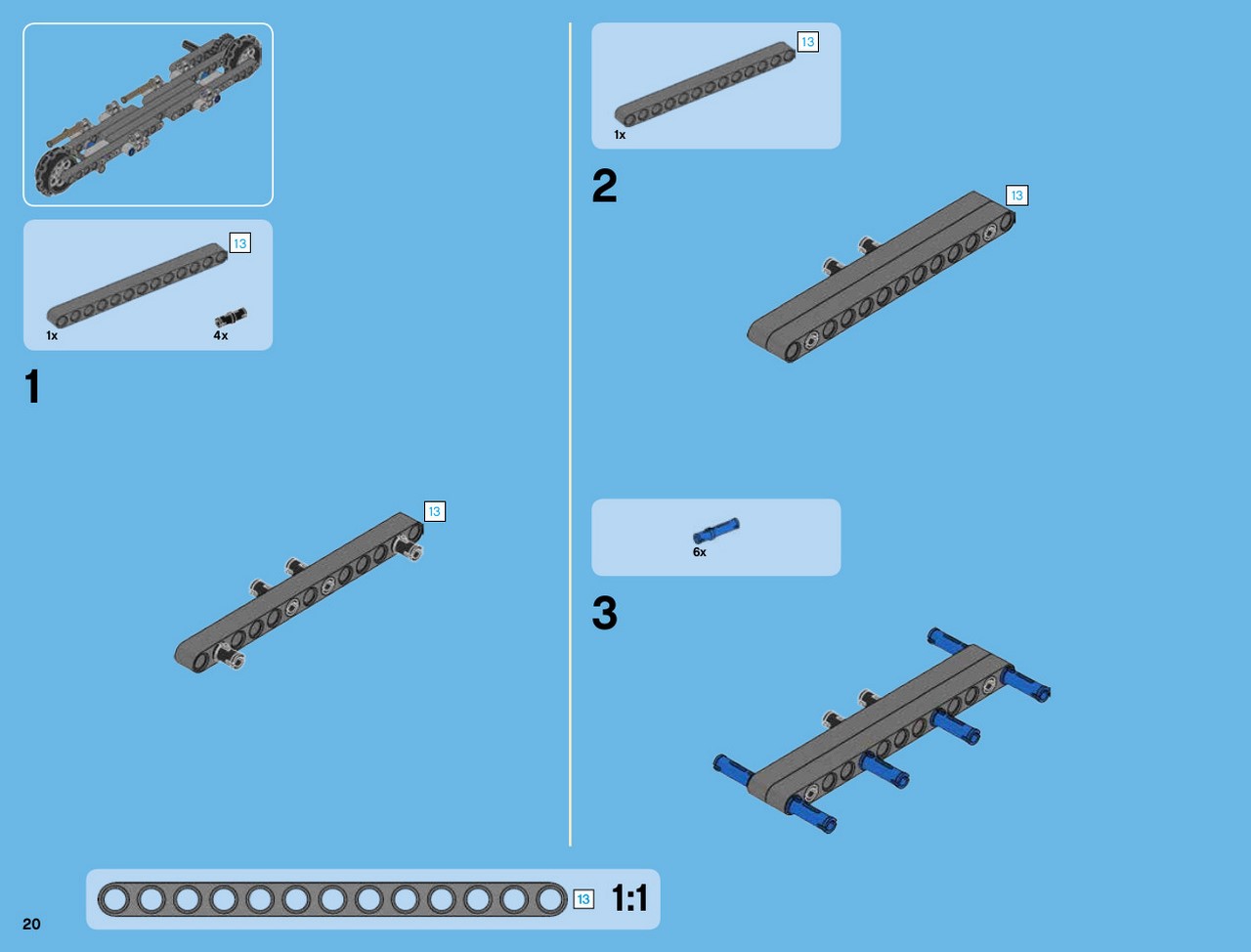 13

1x

4x

1

13

13

1x

2

13

6x

3

13

1:1

20