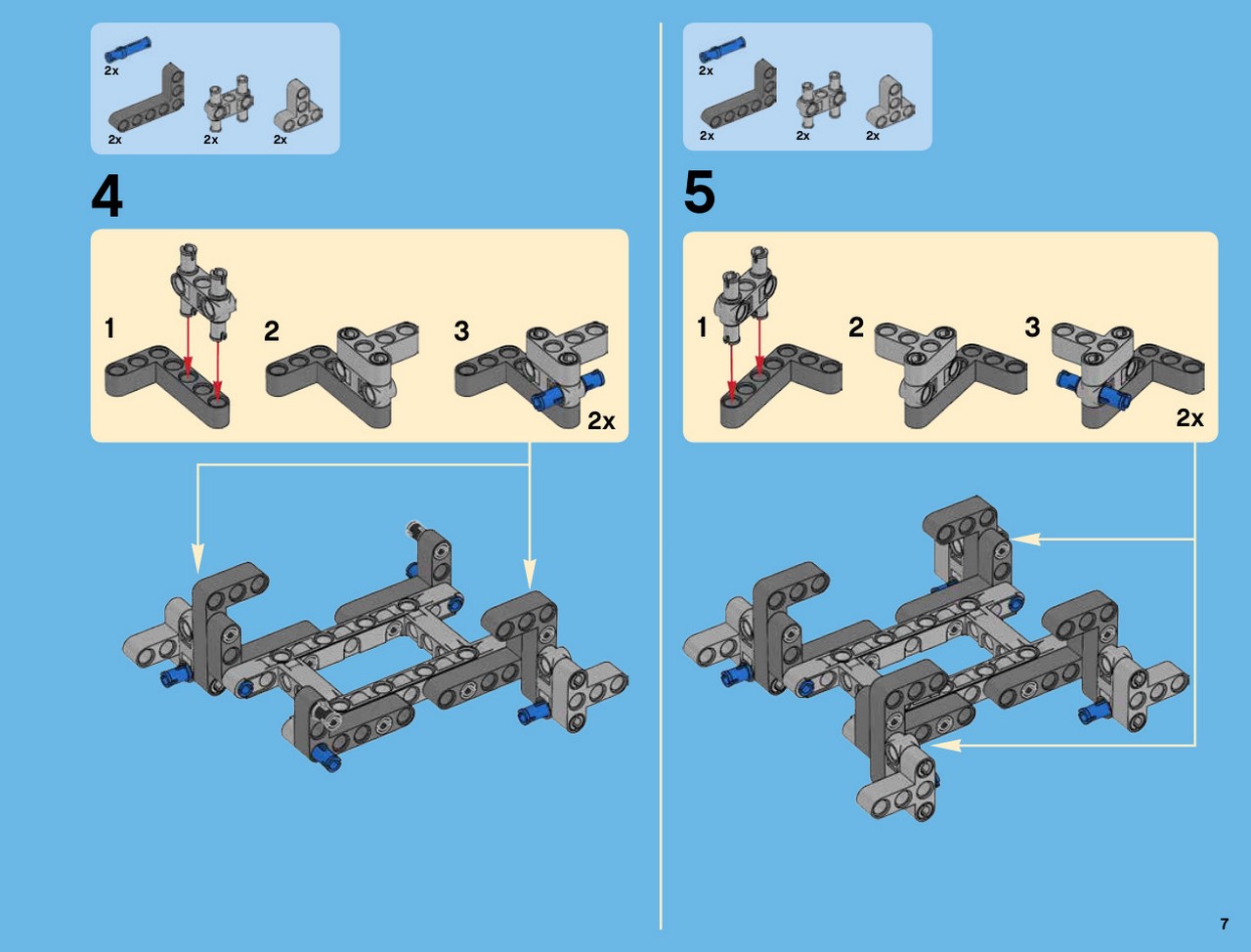 2x
2x
2x
2x

4

1
2
3
2x

2x
2x
2x
2x

5

1
2
3
2x

7