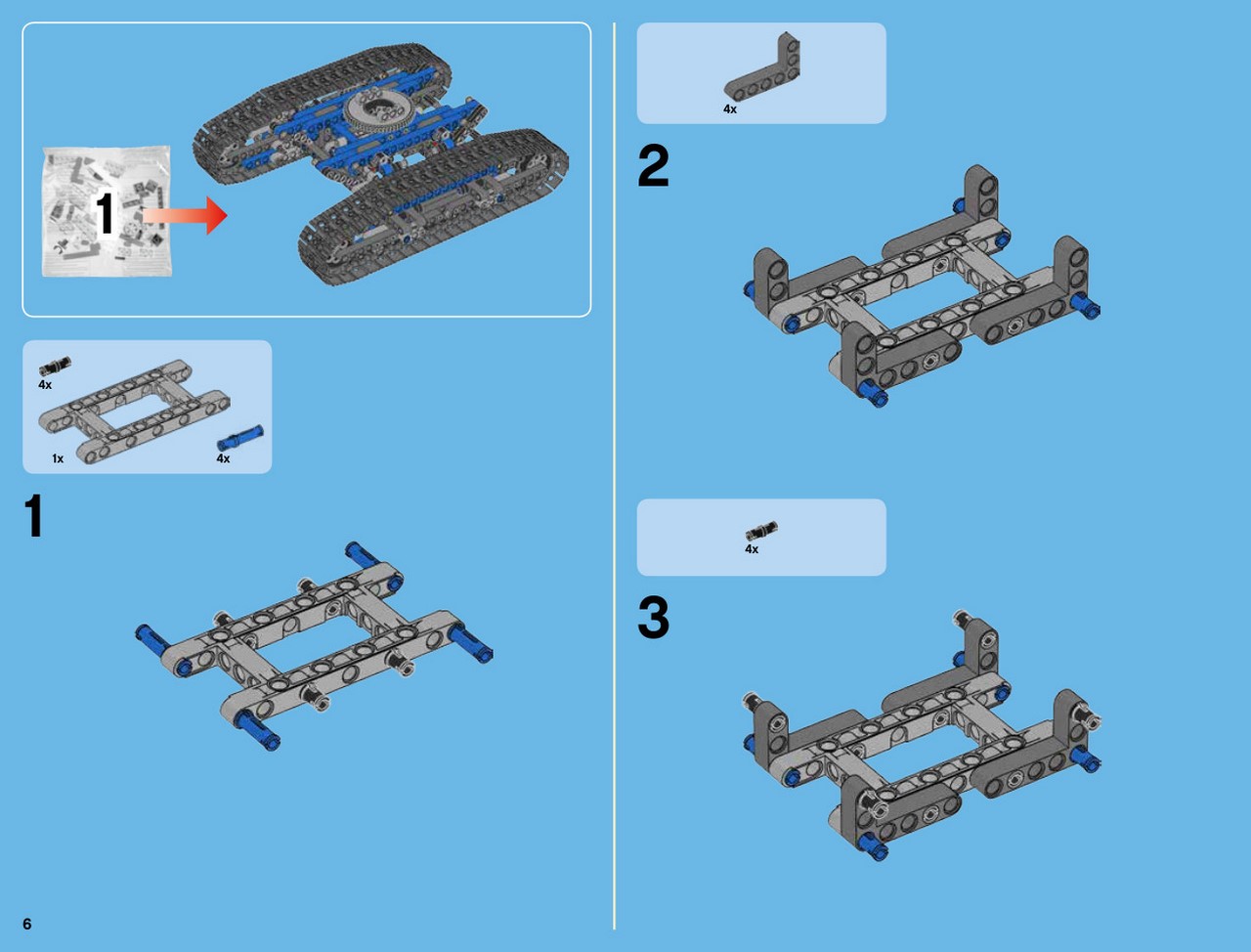 1

4x
1x
4x

1

6

4x

2

4x

3