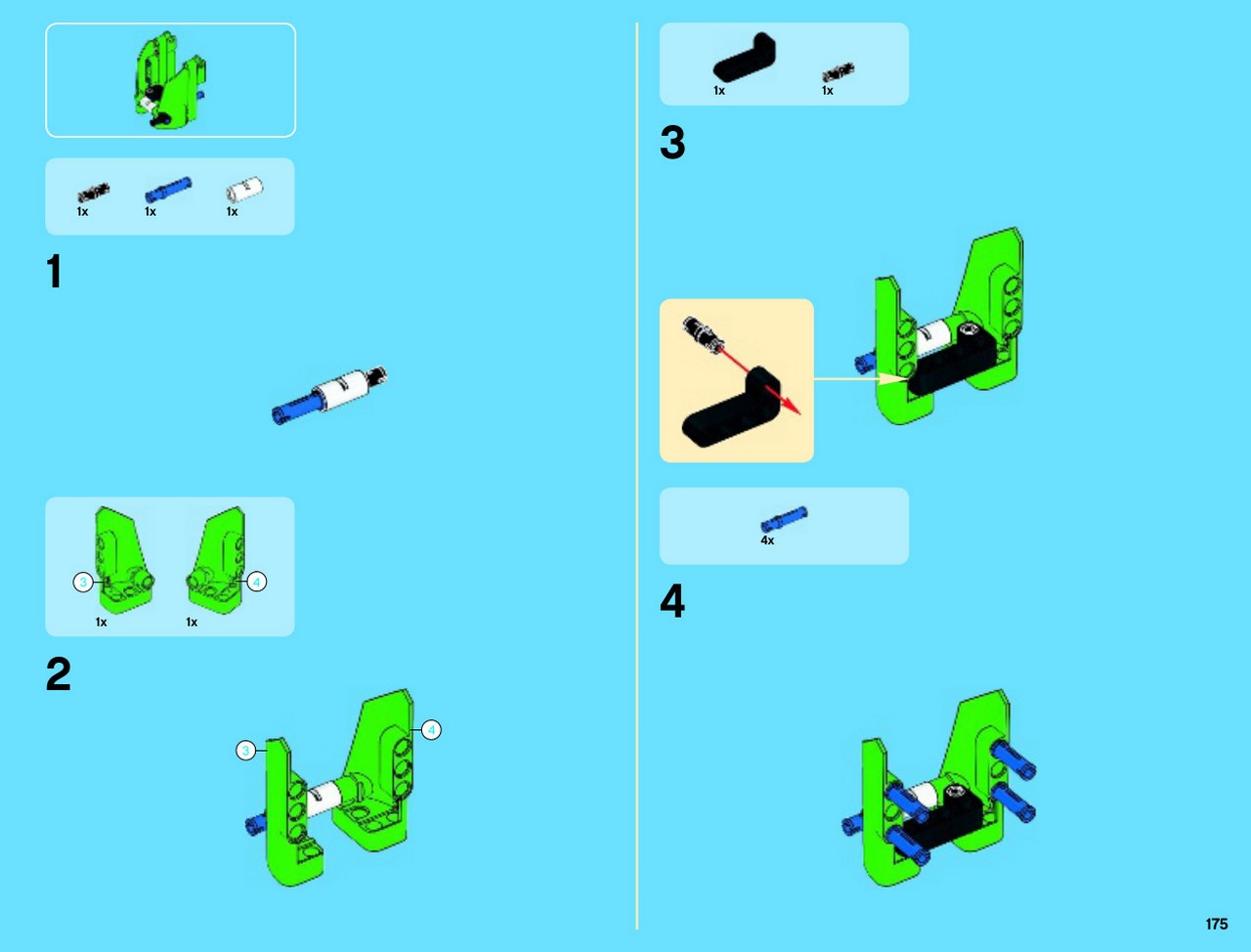 1x 1x 1x

1

3 4
1x 1x

2

3 4

1x 1x

3

4x

4

175