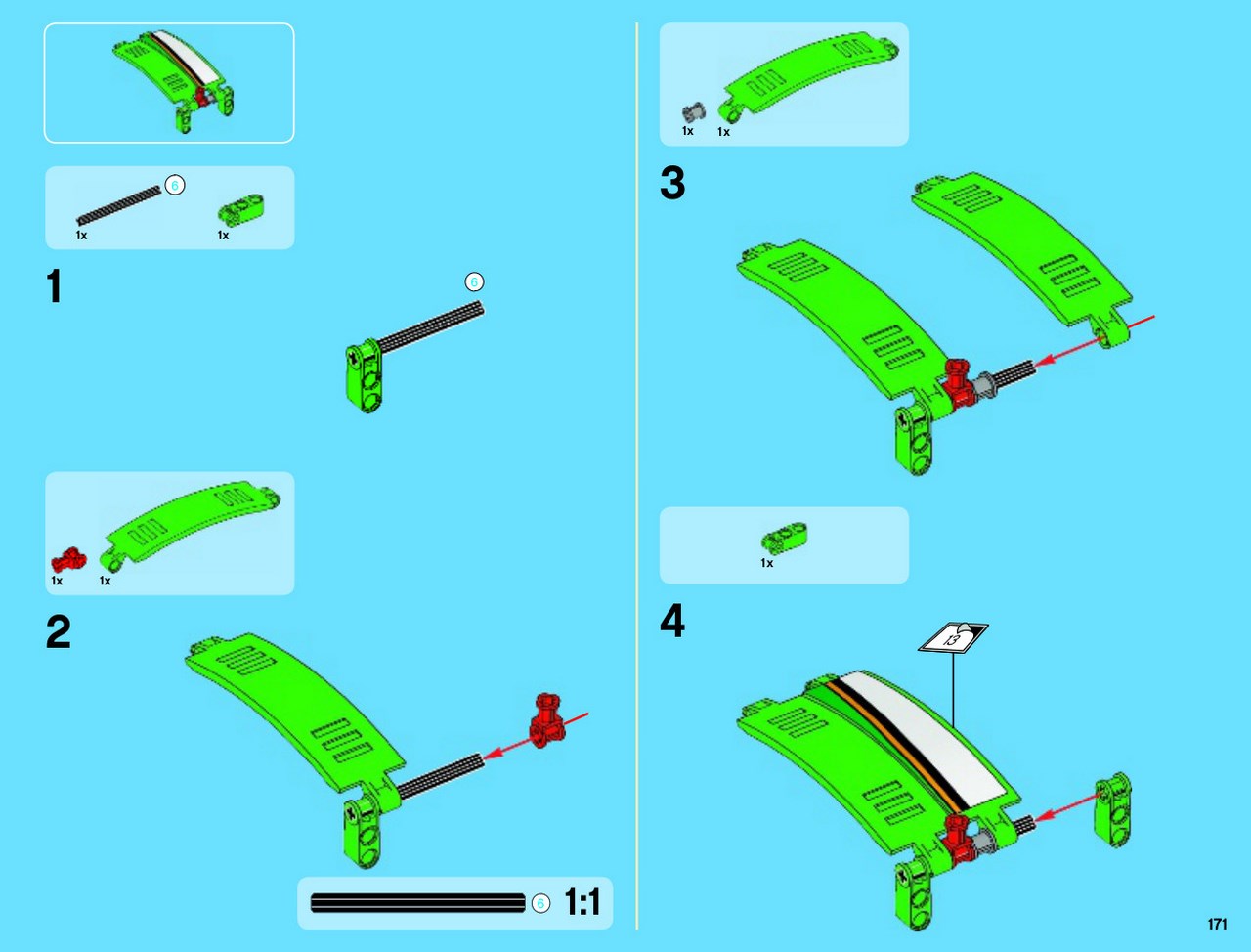 6
1x
1x

1

6

1x
1x

2

6 1:1

1x
1x

3

1x

4

13

171