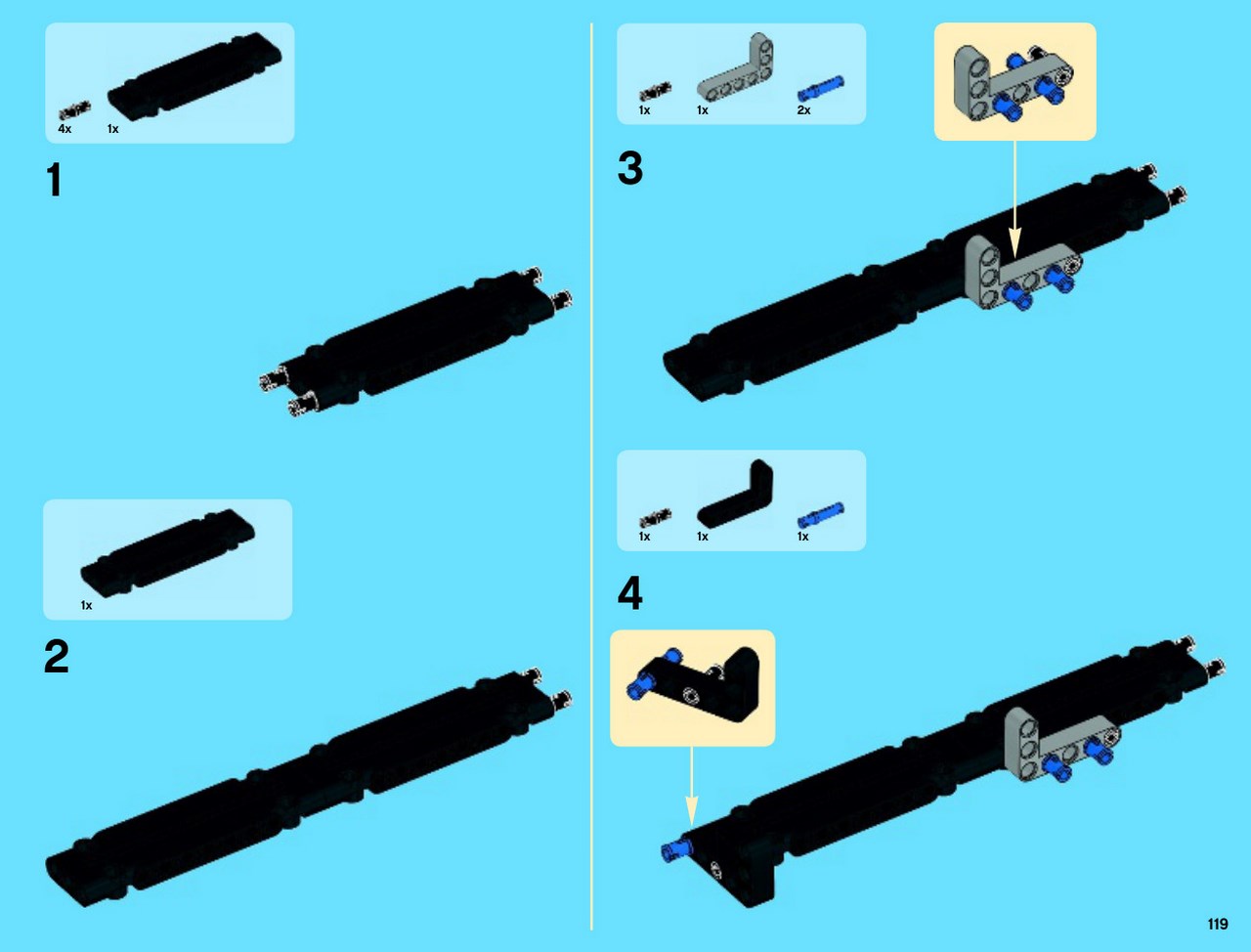 4x 1x

1

1x

2

1x 1x 2x

3

1x 1x 1x

4

119