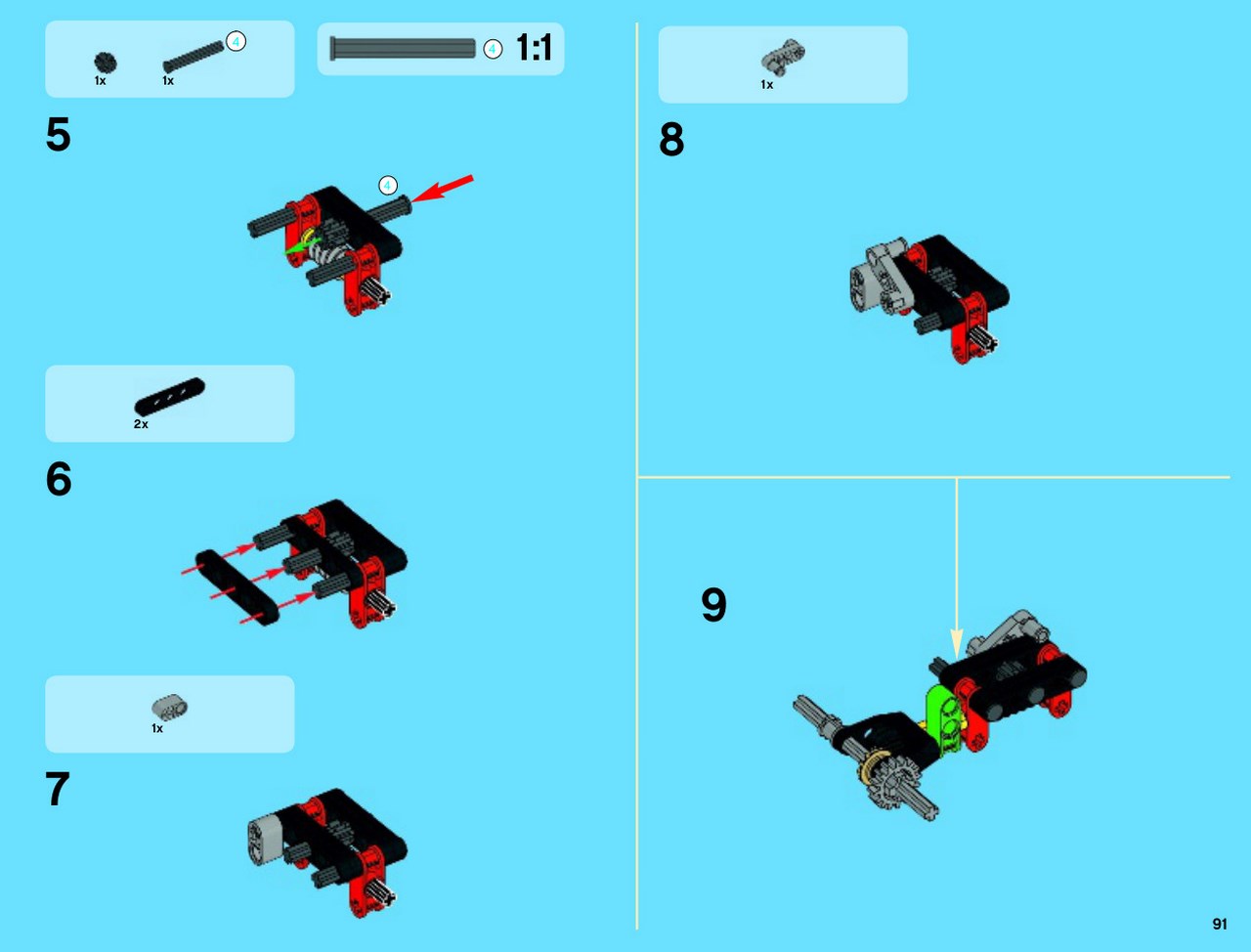 1x 1x 4

4 1:1

5

4

2x

6

1x

7

1x

8

9

91