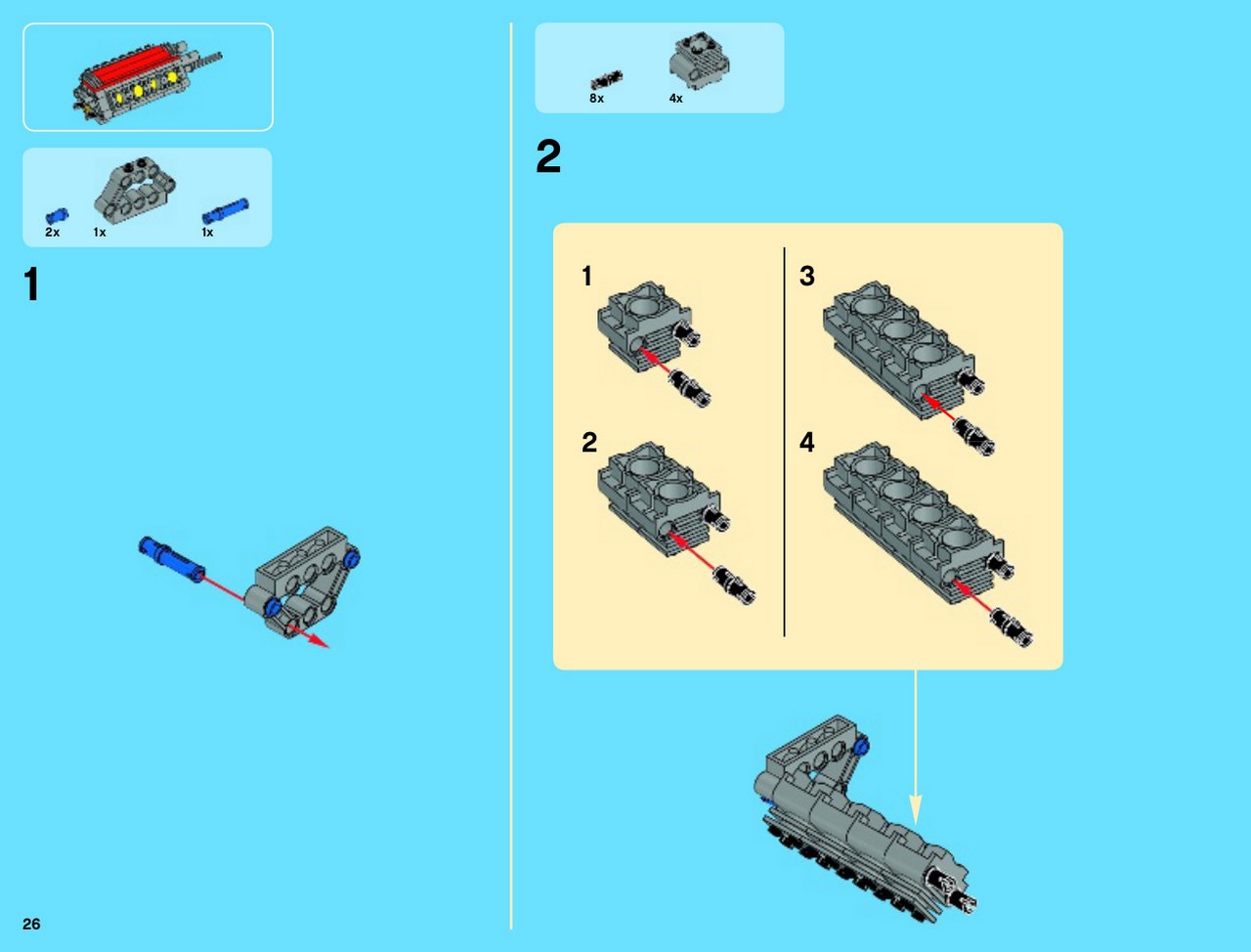 2x 1x 1x

1

8x 4x

2

1

2

3

4

26