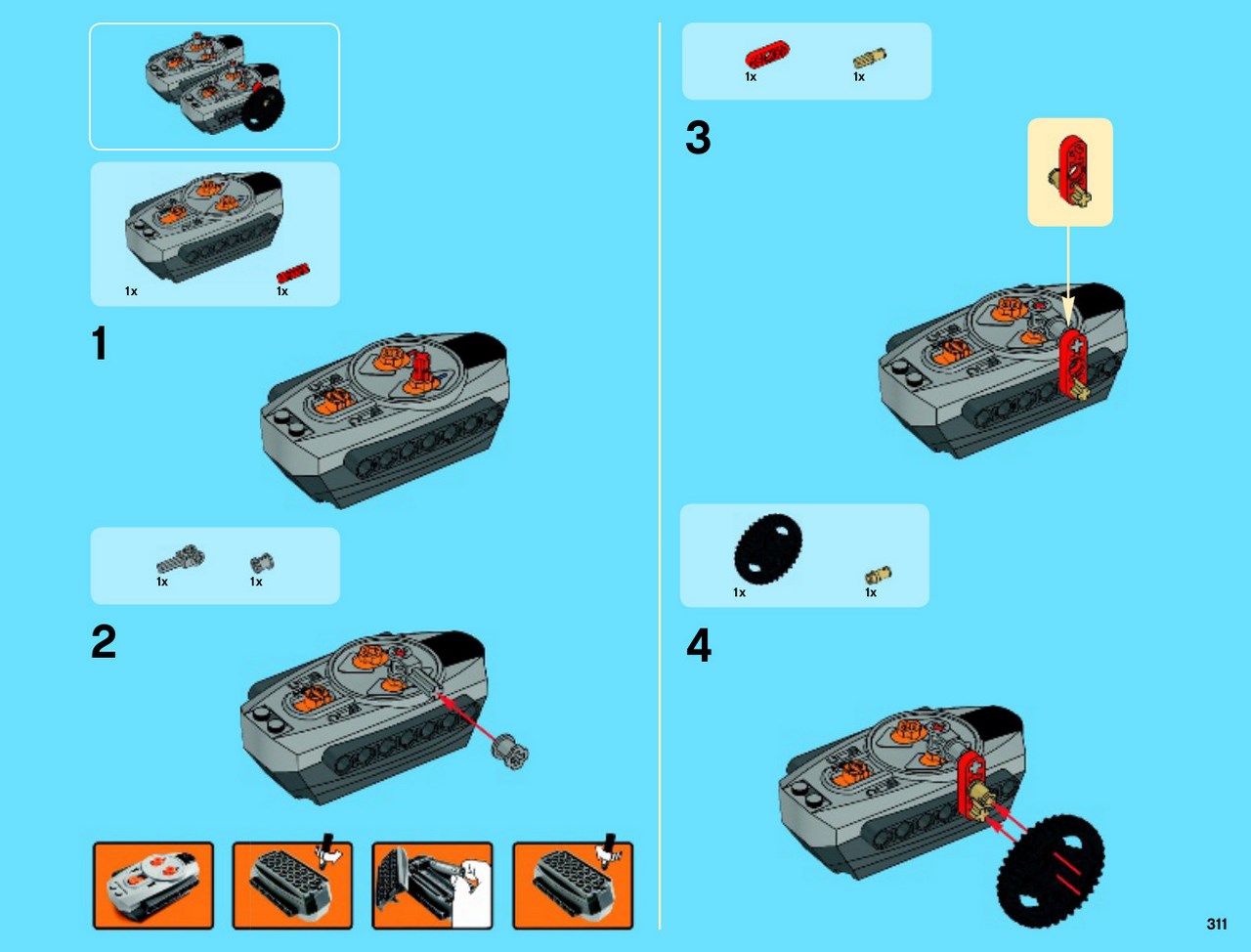 1x 1x

1

1x 1x

2

1x 1x

3

1x 1x

4

311