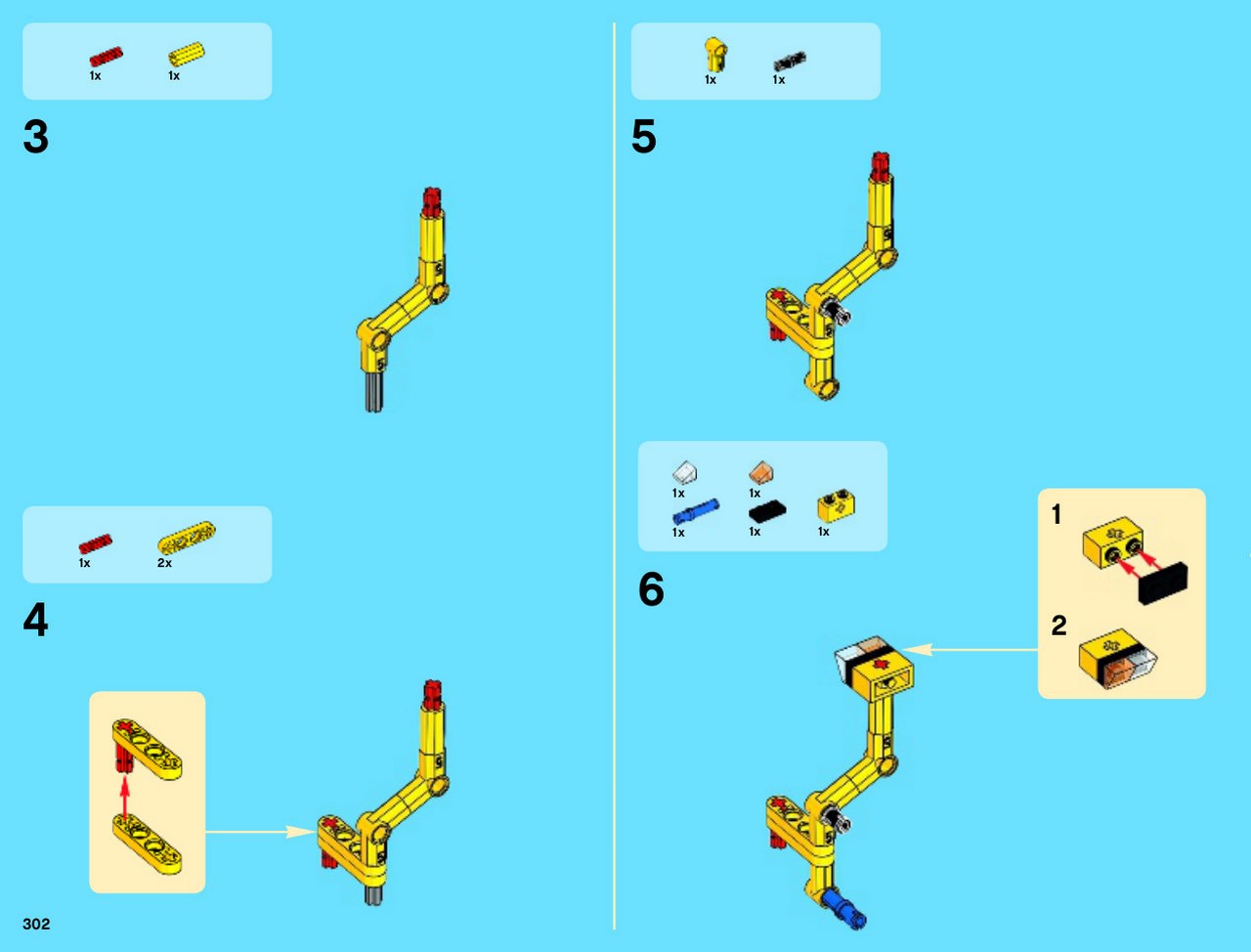 1x 1x

3

1x 2x

4

302

1x 1x

5

1x 1x
1x 1x 1x

6

1

2