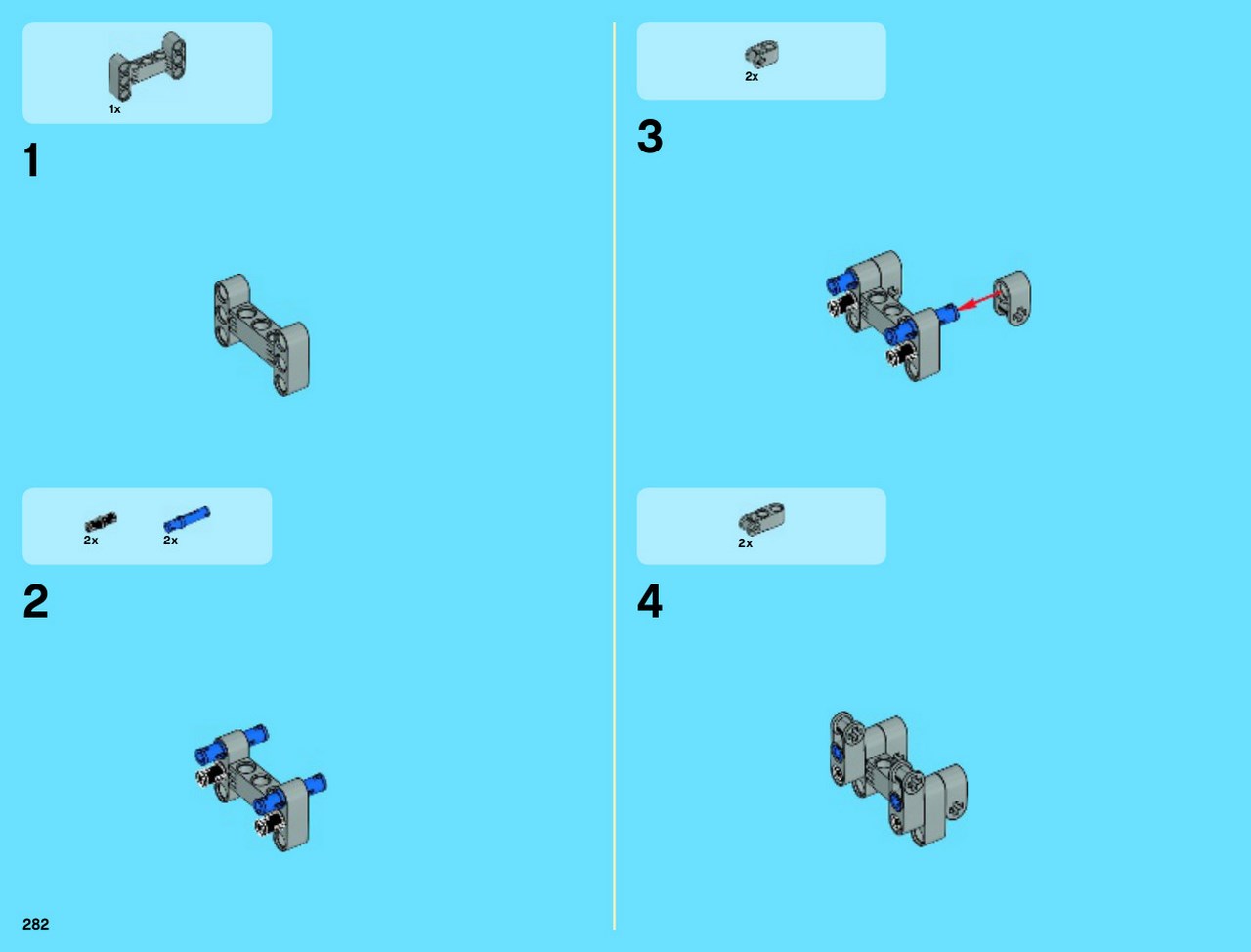 1x

1

2x 2x

2

282

2x

3

2x

4