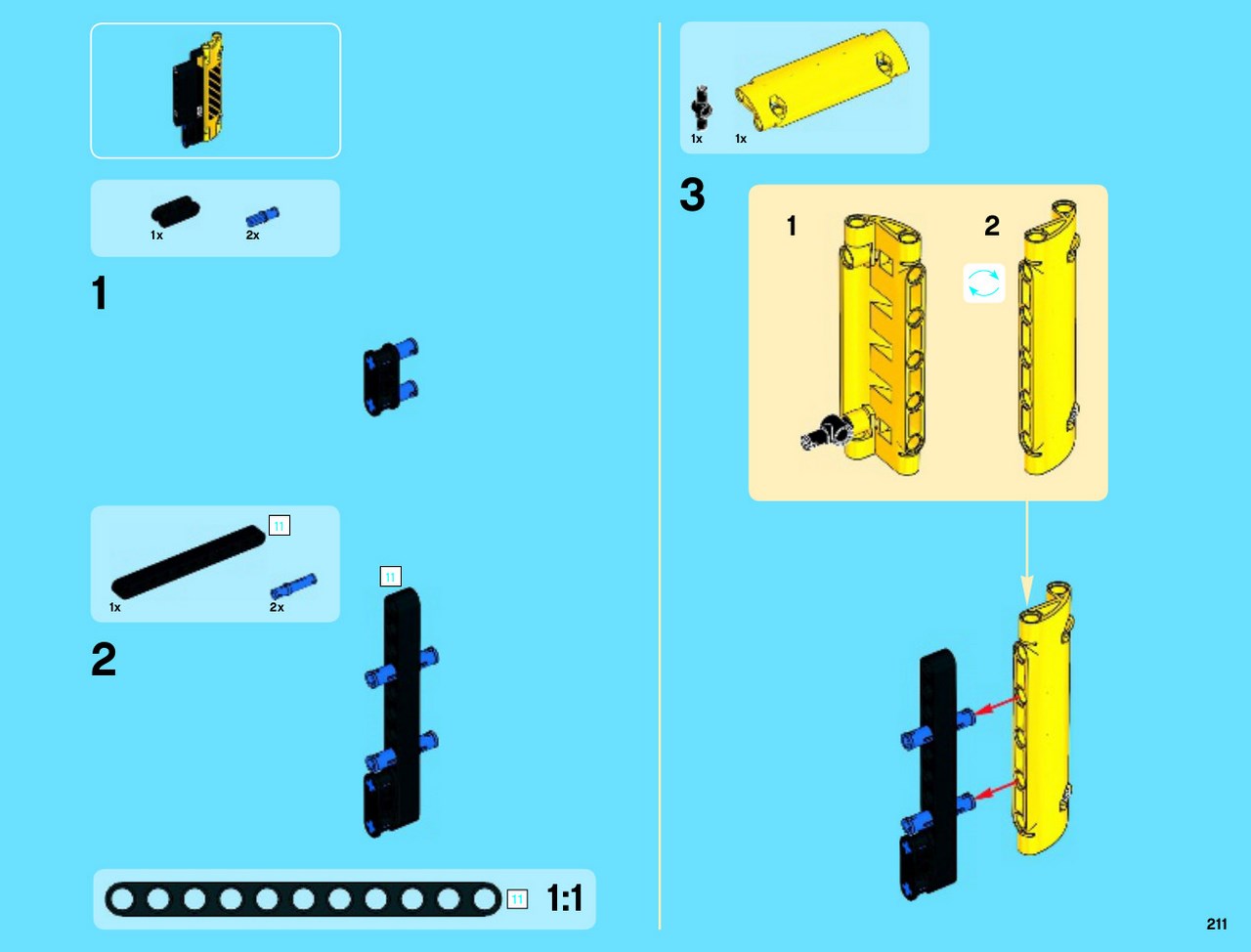 1x 2x

1

11

1x 2x

11

2

11 1:1

1x 1x

3

1 2

211