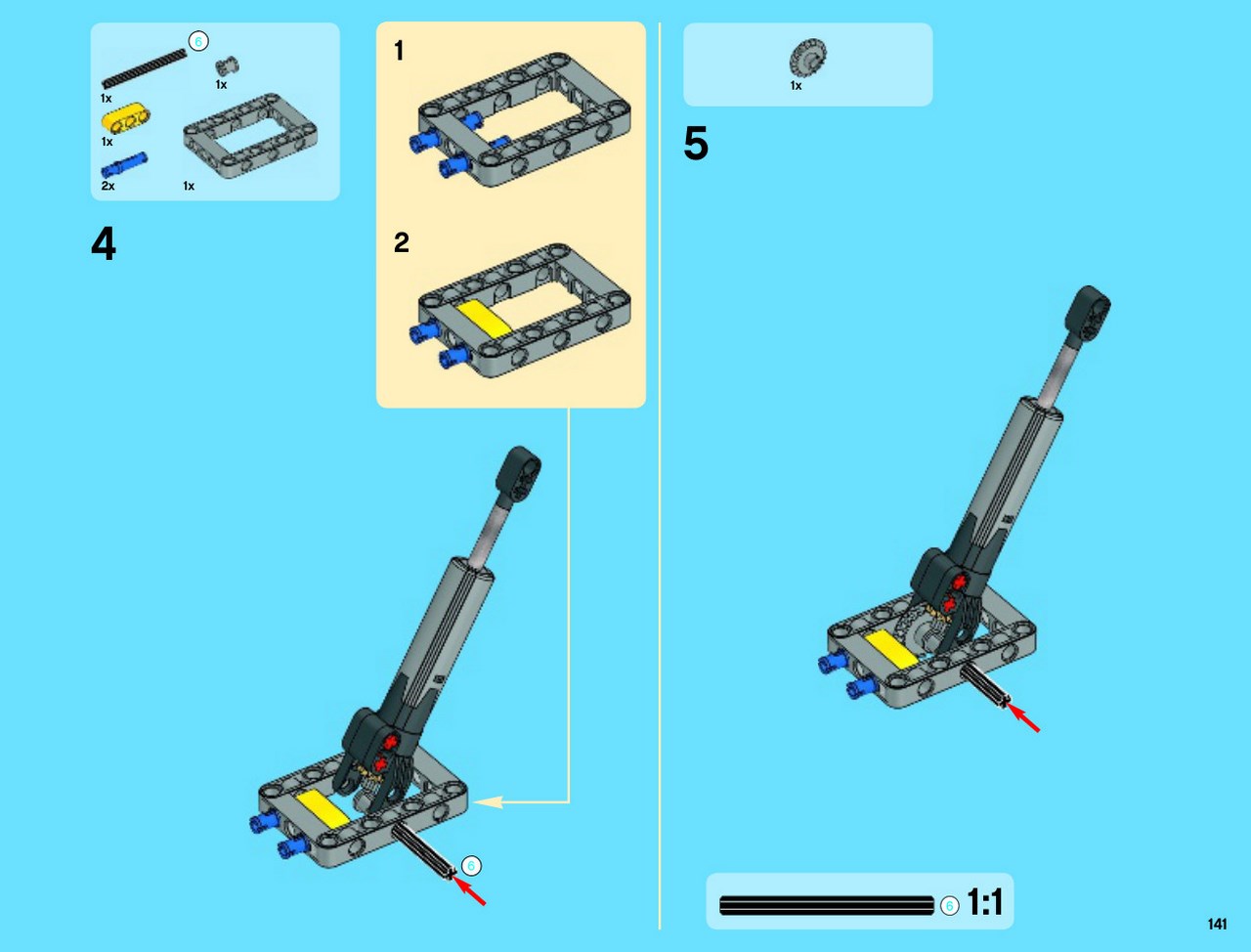 6
1x
1x
1x
2x
1x

4

1

2

6

1x

5

6 1:1

141