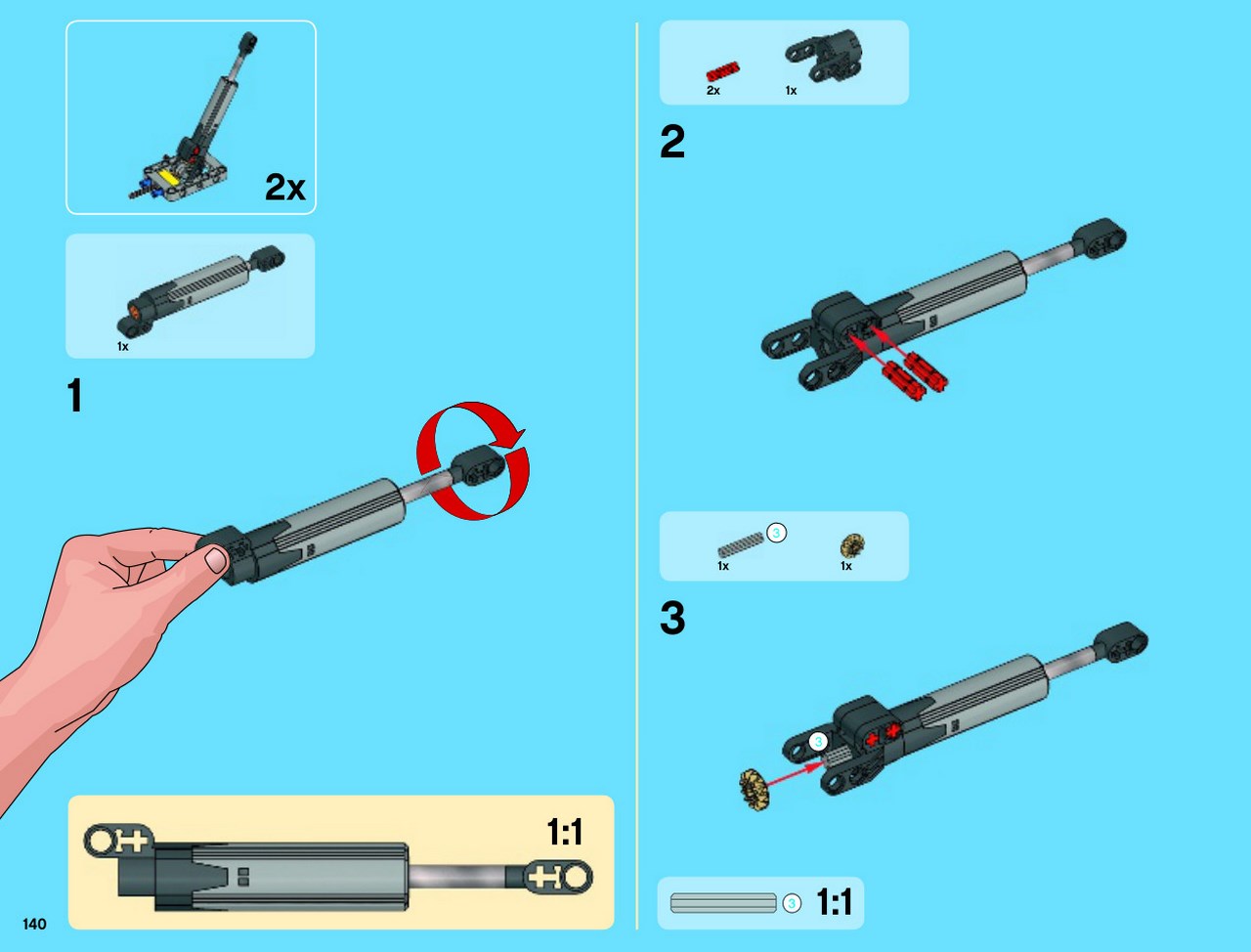 2x

1x

1

1:1

140

2x 1x

2

3

1x 1x

3

3

3

1:1