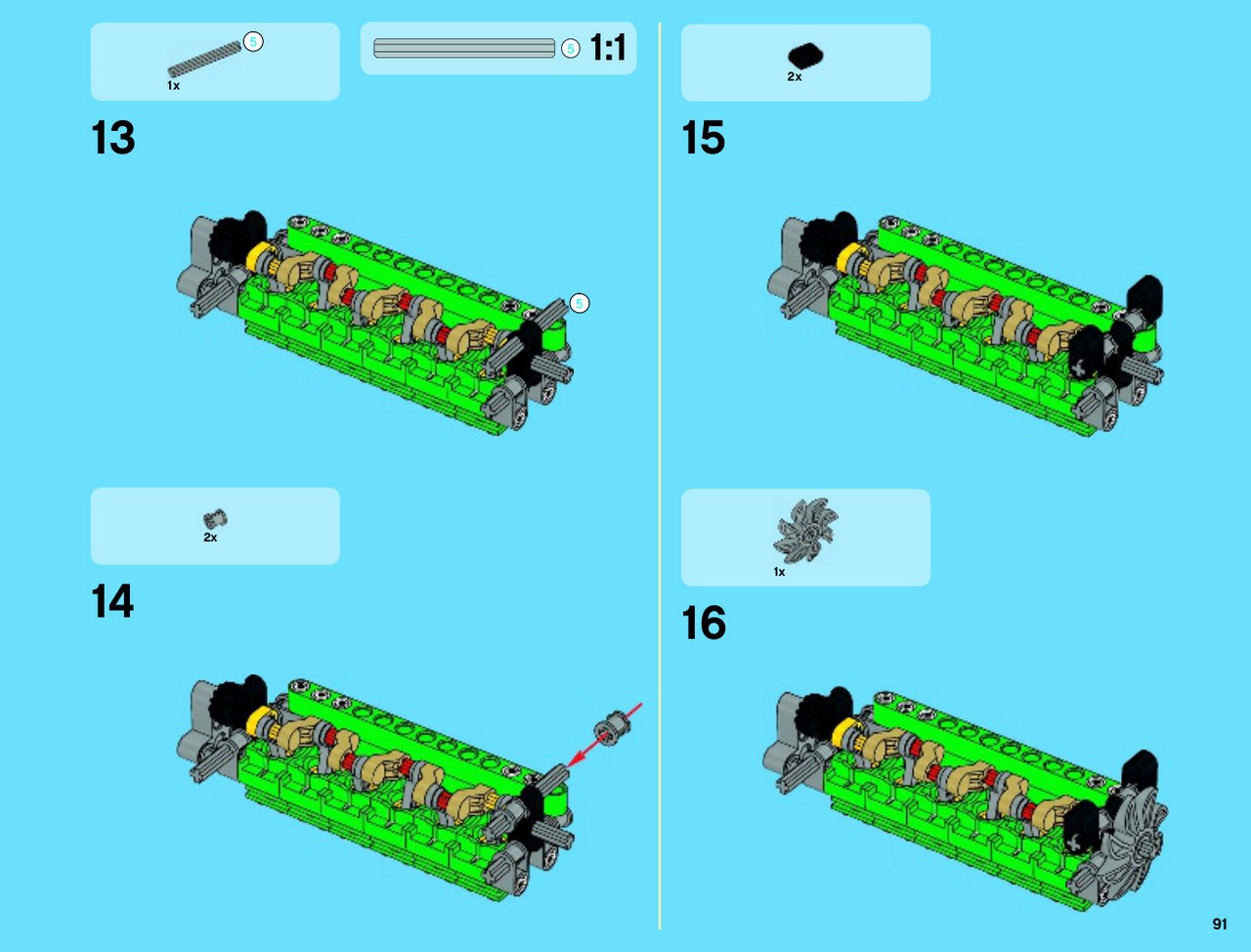 5
1x

5 1:1

13

5

2x

14

2x

15

1x

16

91