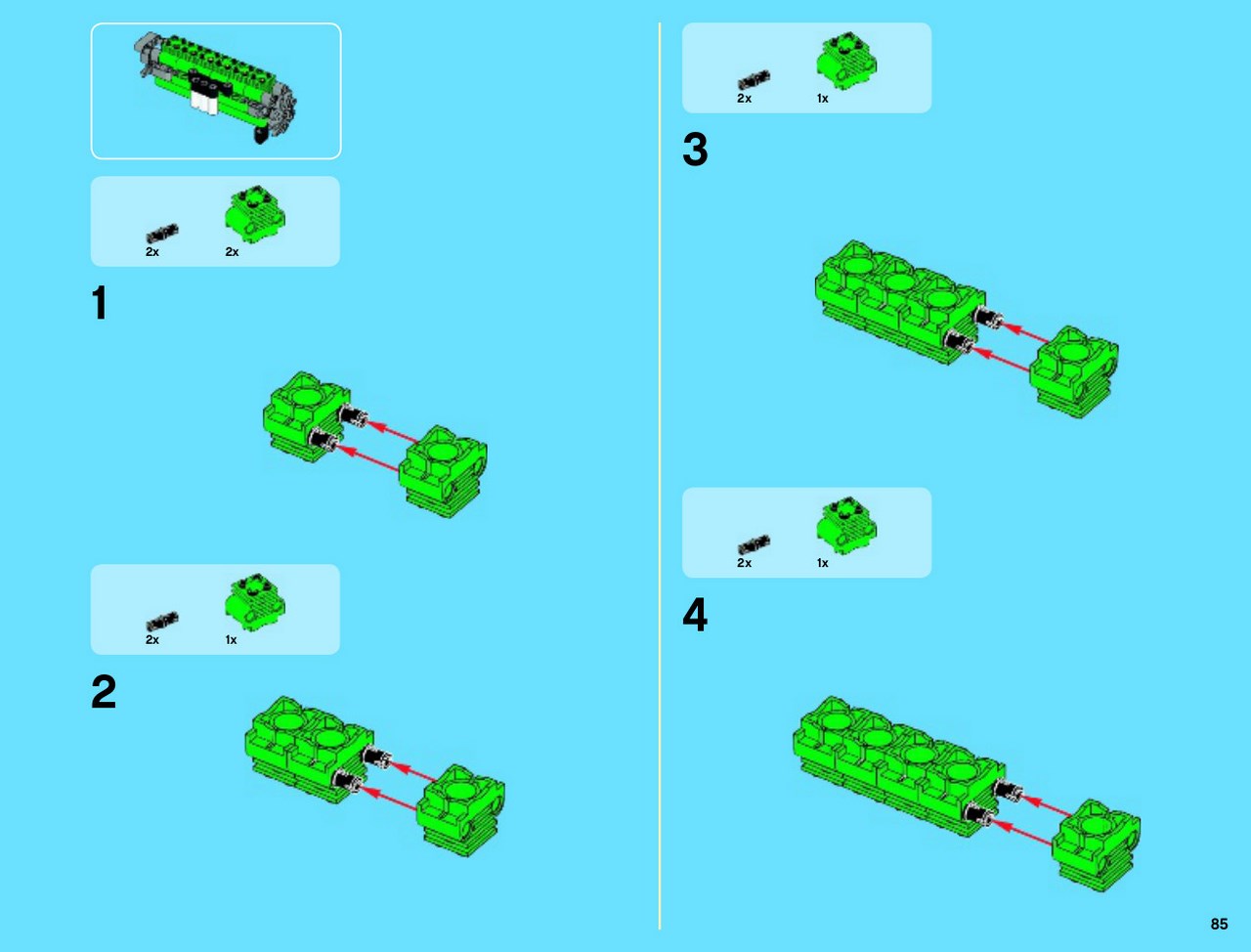 2x 2x

1

2x 1x

2

2x 1x

3

2x 1x

4

85