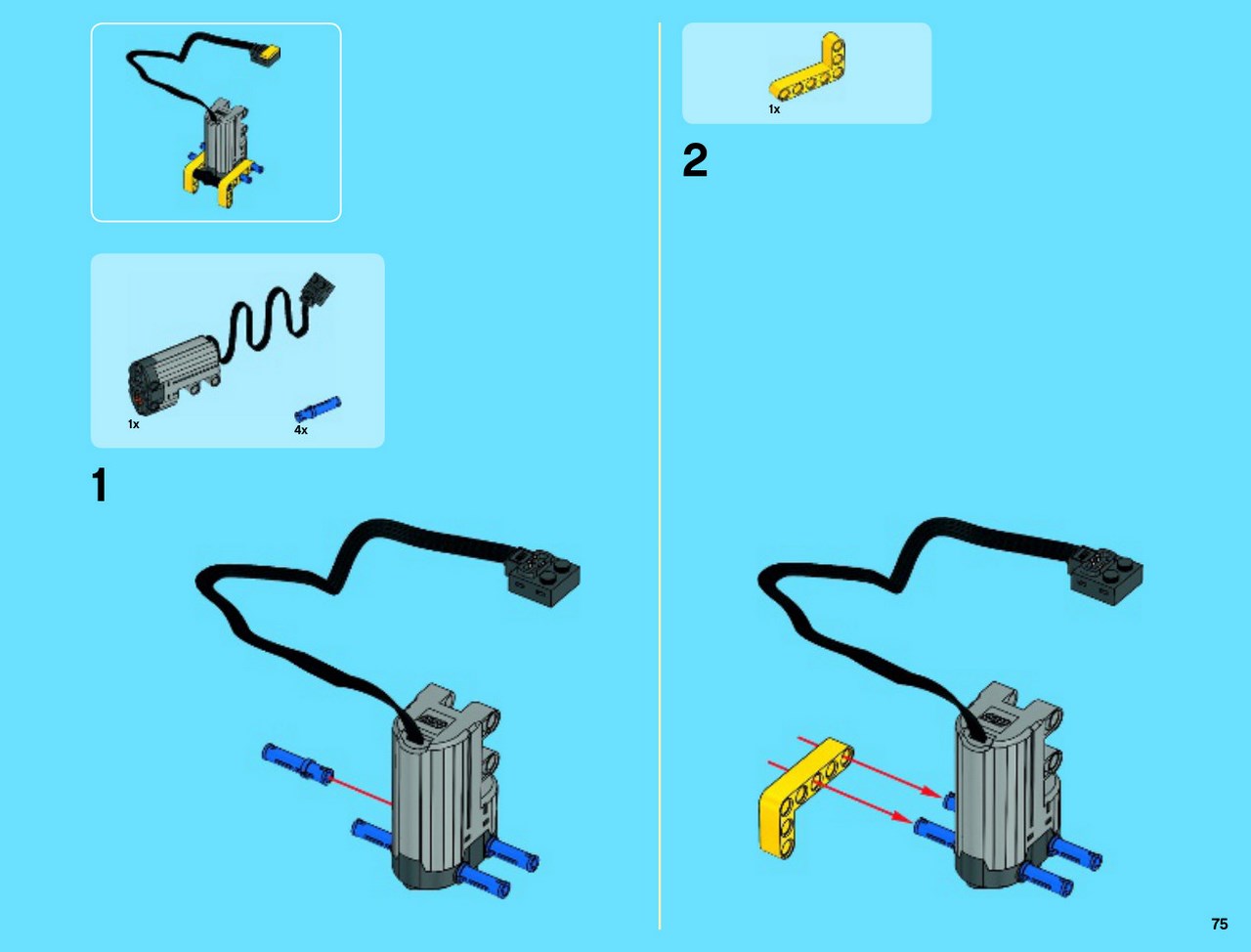 1x

4x

1

1x

2

75