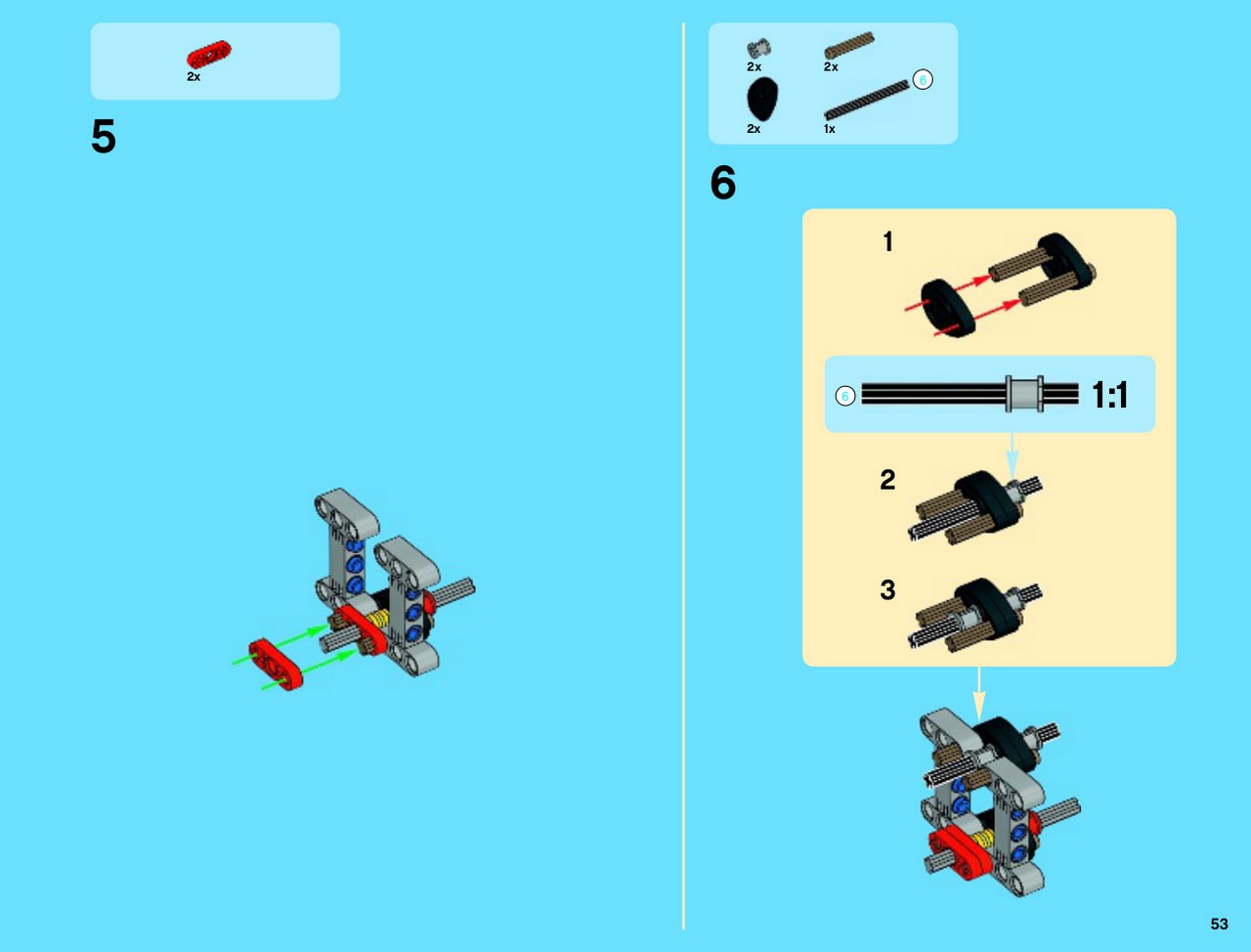 2x

5

2x
2x
6
2x
1x

6

1

6
1:1

2

3

53