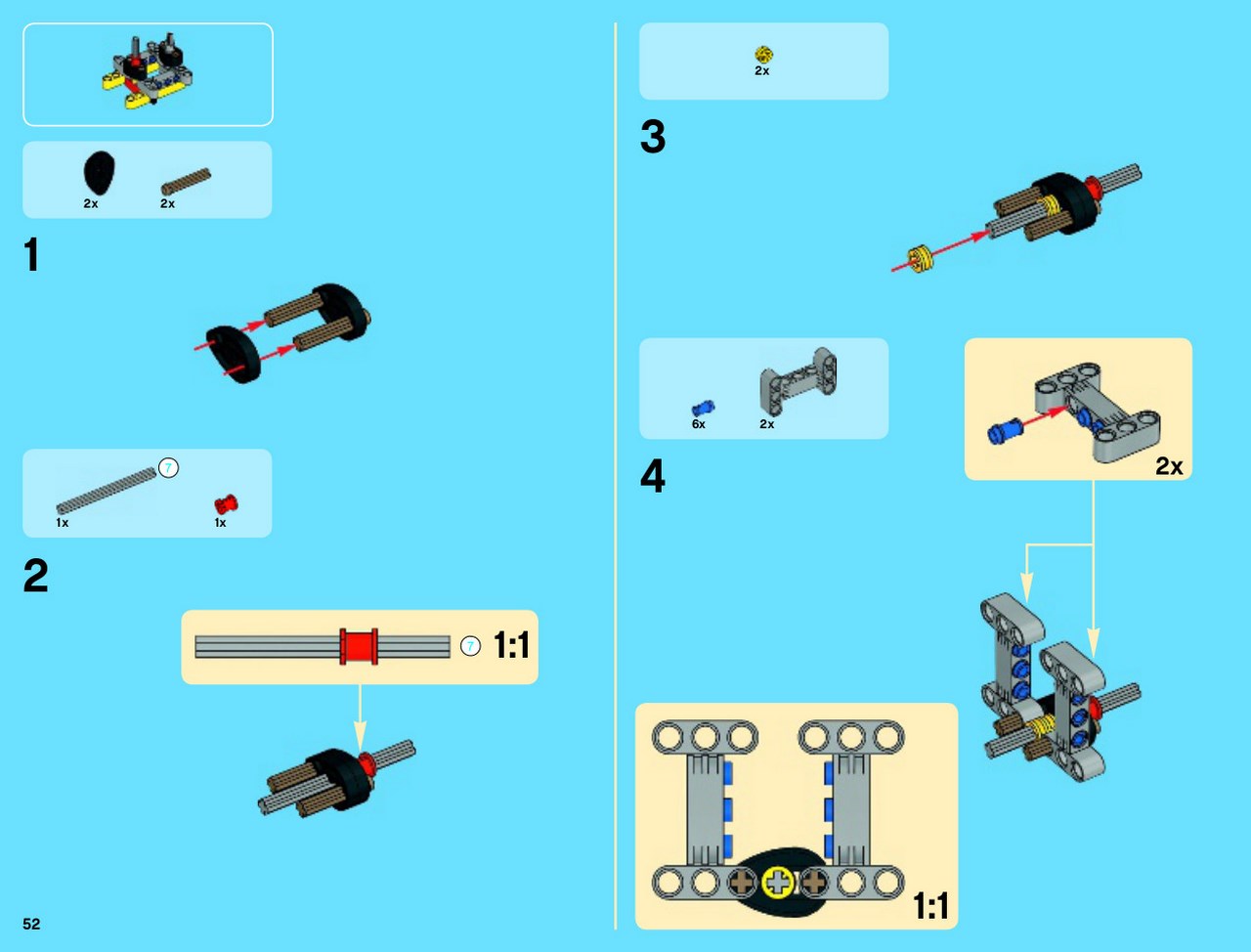 2x 2x

1

7

1x 1x

2

7 1:1

52

2x

3

6x 2x

4

2x

1:1