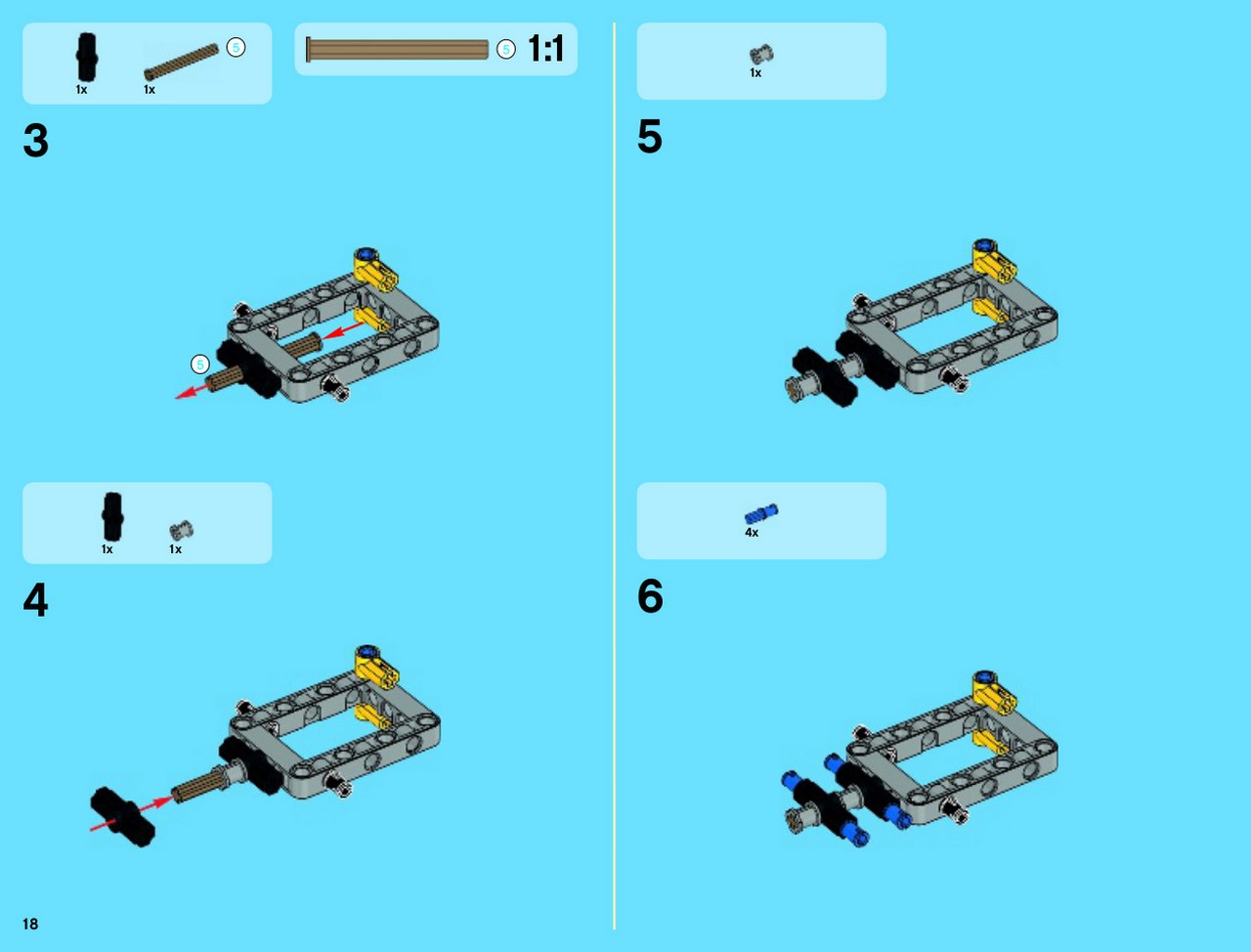 1x 1x 5

5 1:1

3

5

1x 1x

4

1x

5

4x

6

18