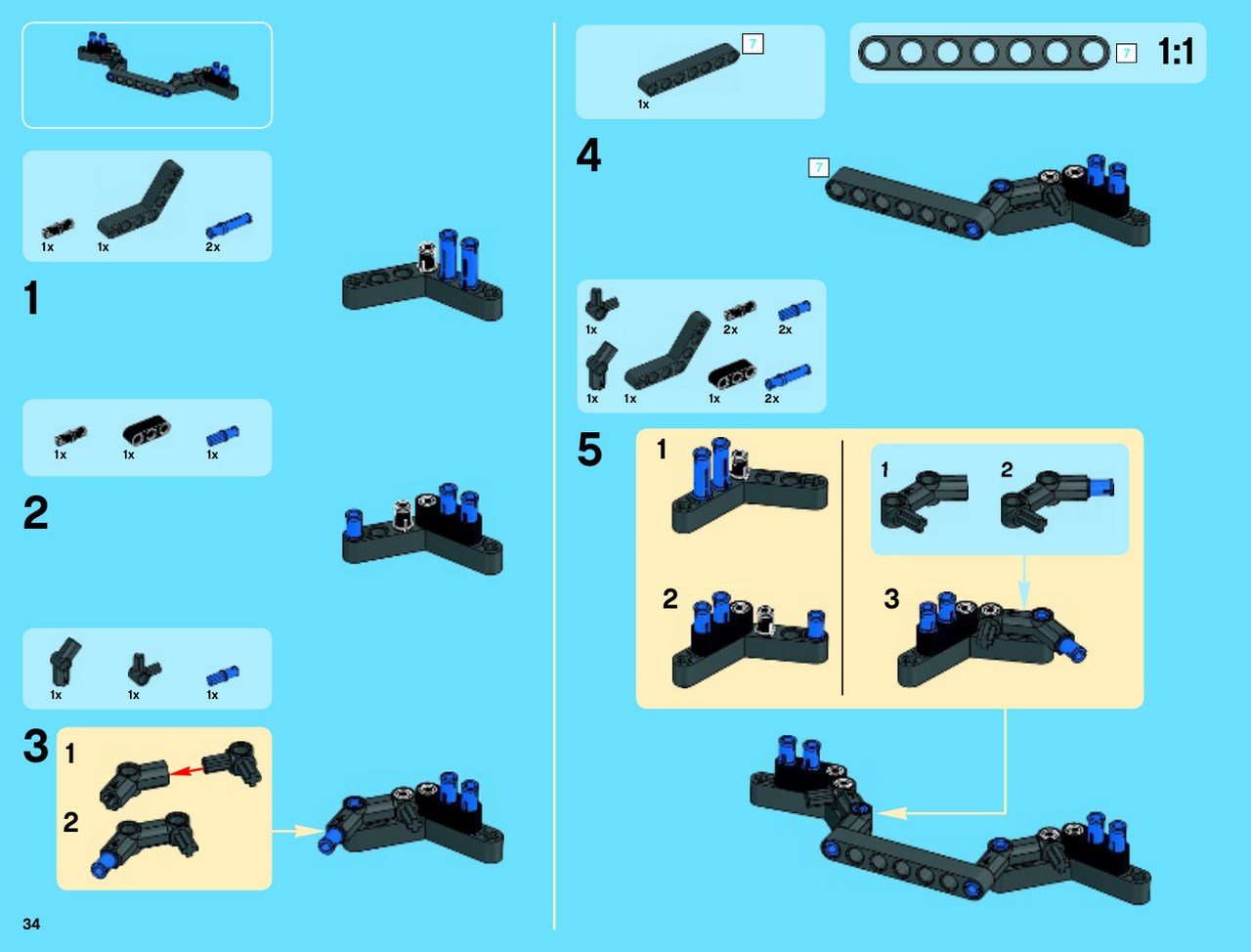 1x 1x 2x

1

1x 1x 1x

2

1x 1x 1x

3
1
2

34

7
1x

7 1:1

4
7

1x 2x 2x
1x 1x 1x 2x

5
1
2
1 2
3