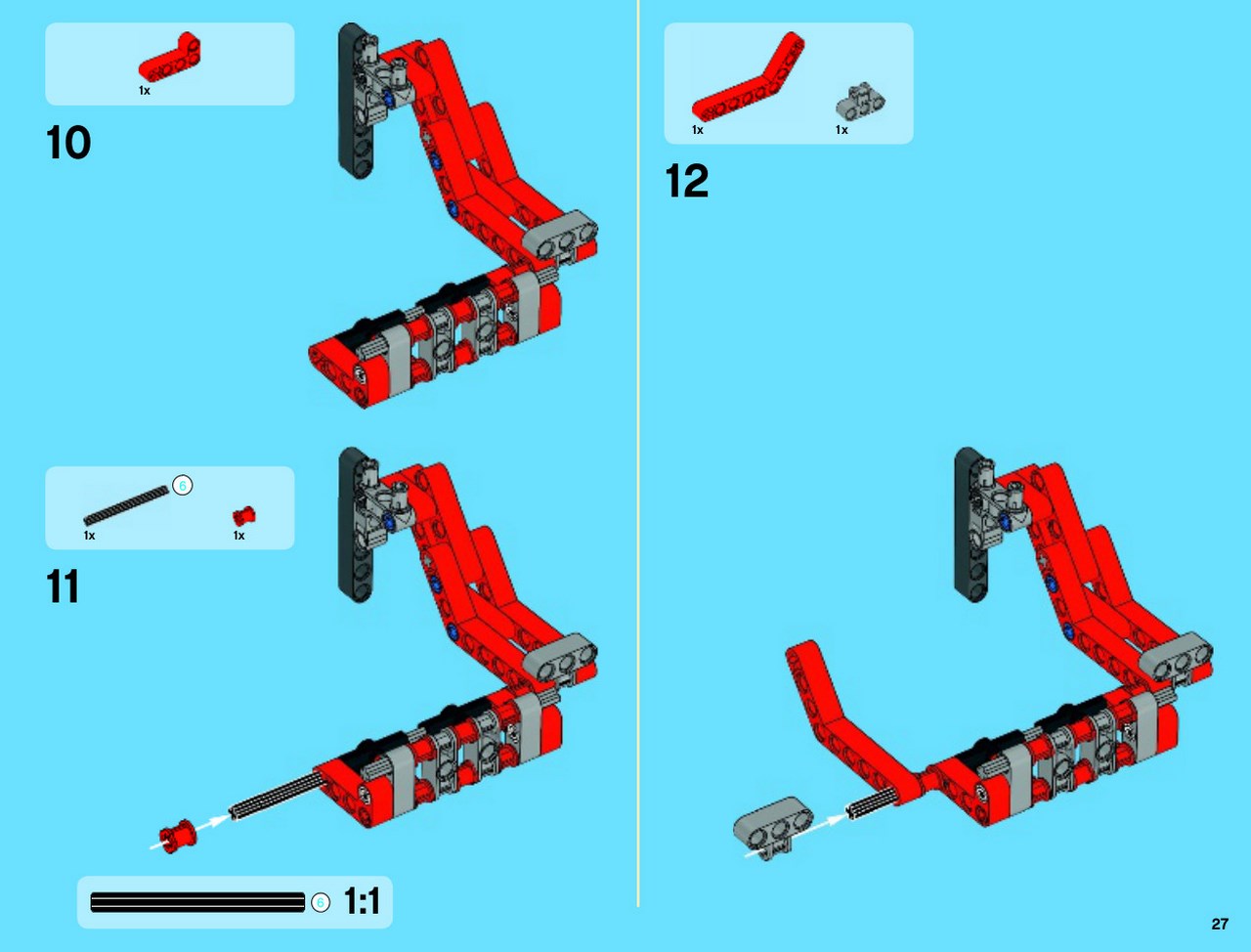 1x

10

6

1x

1x

11

6 1:1

1x

1x

12

27