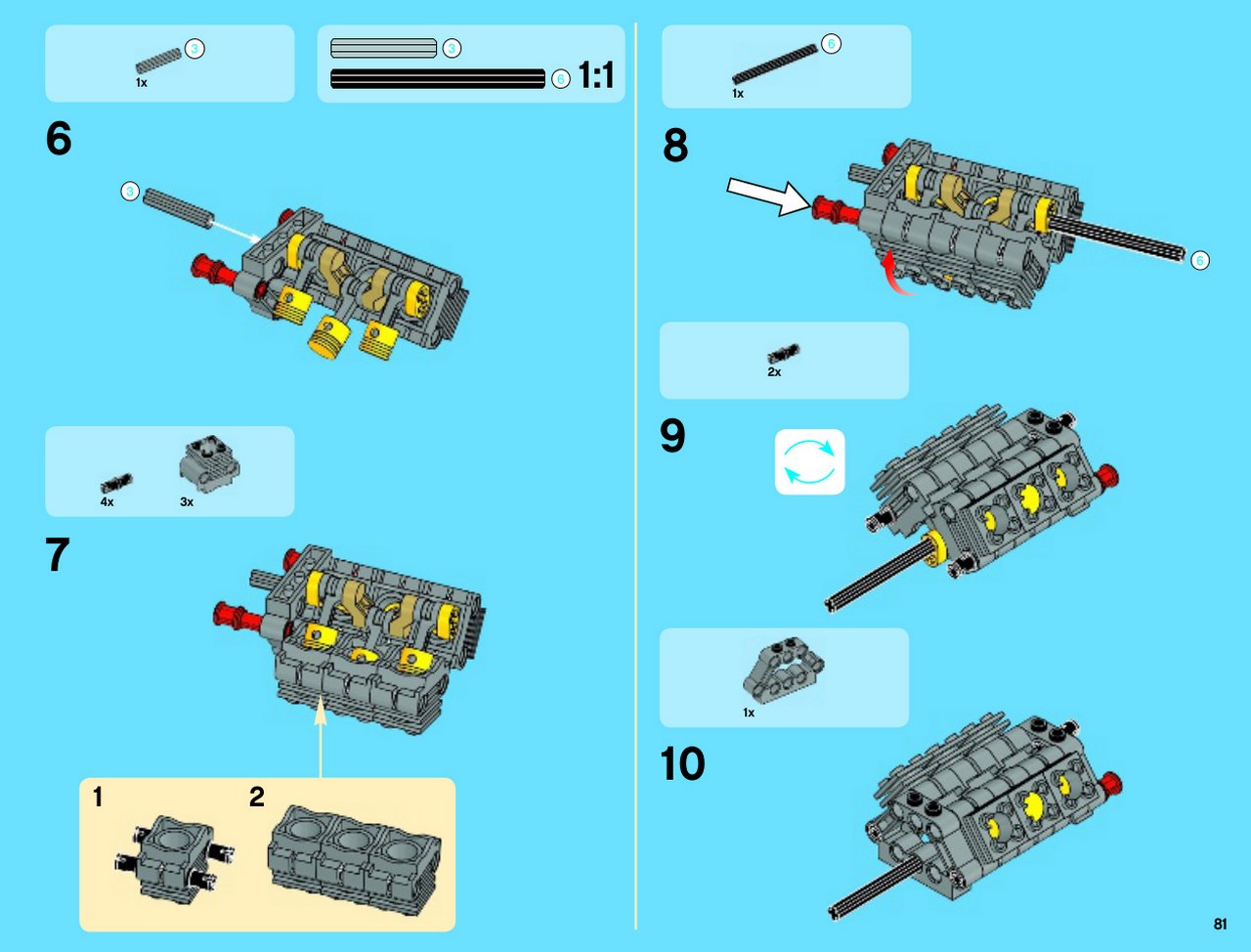 3
1x

3
6
1:1

6

3

4x
3x

7

1
2

6
1x

8

6

2x

9

1x

10

81