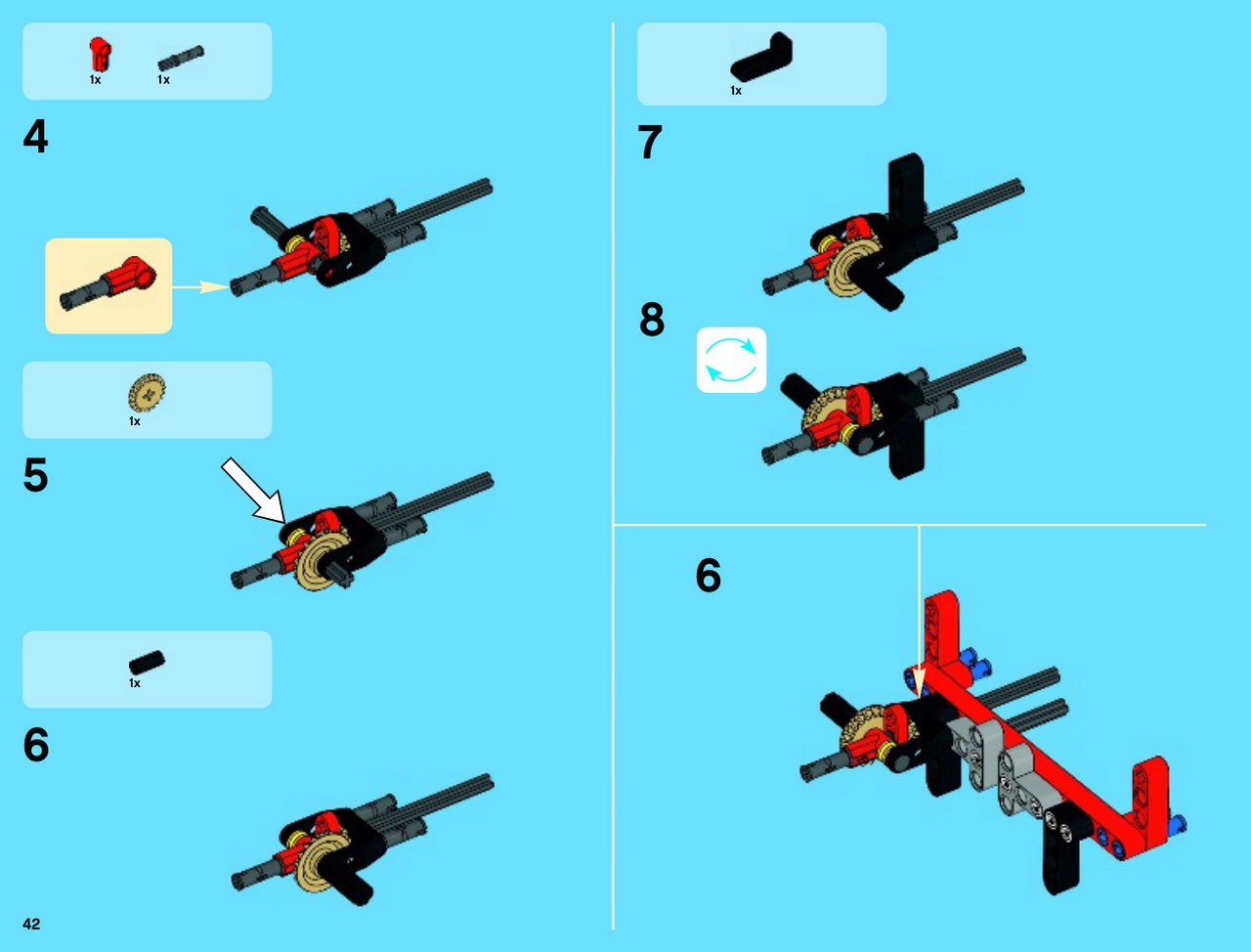 1x 1x

4

1x

5

1x

6

42

1x

7

8

6