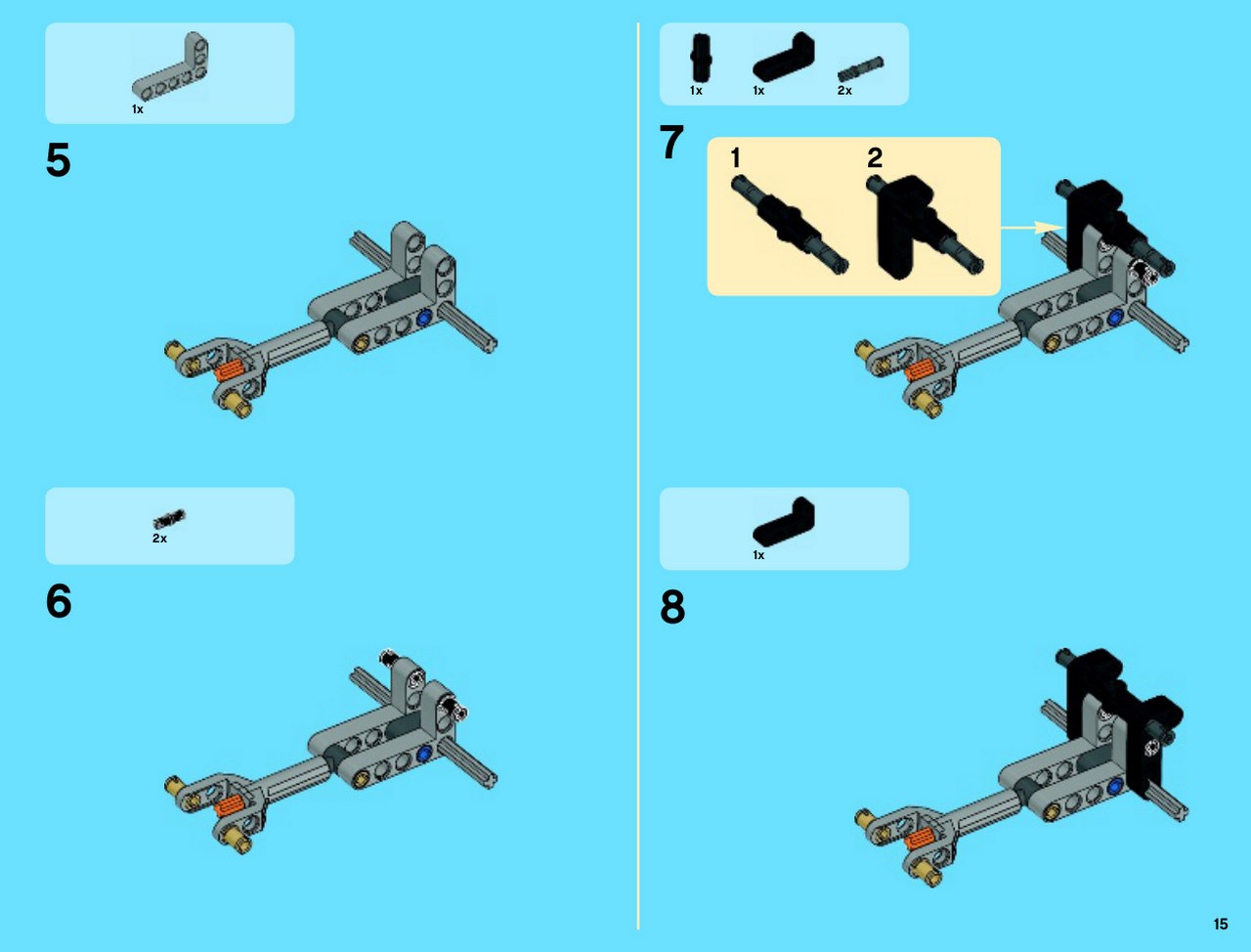 1x

5

2x

6

1x 1x 2x

7

1 2

1x

8

15