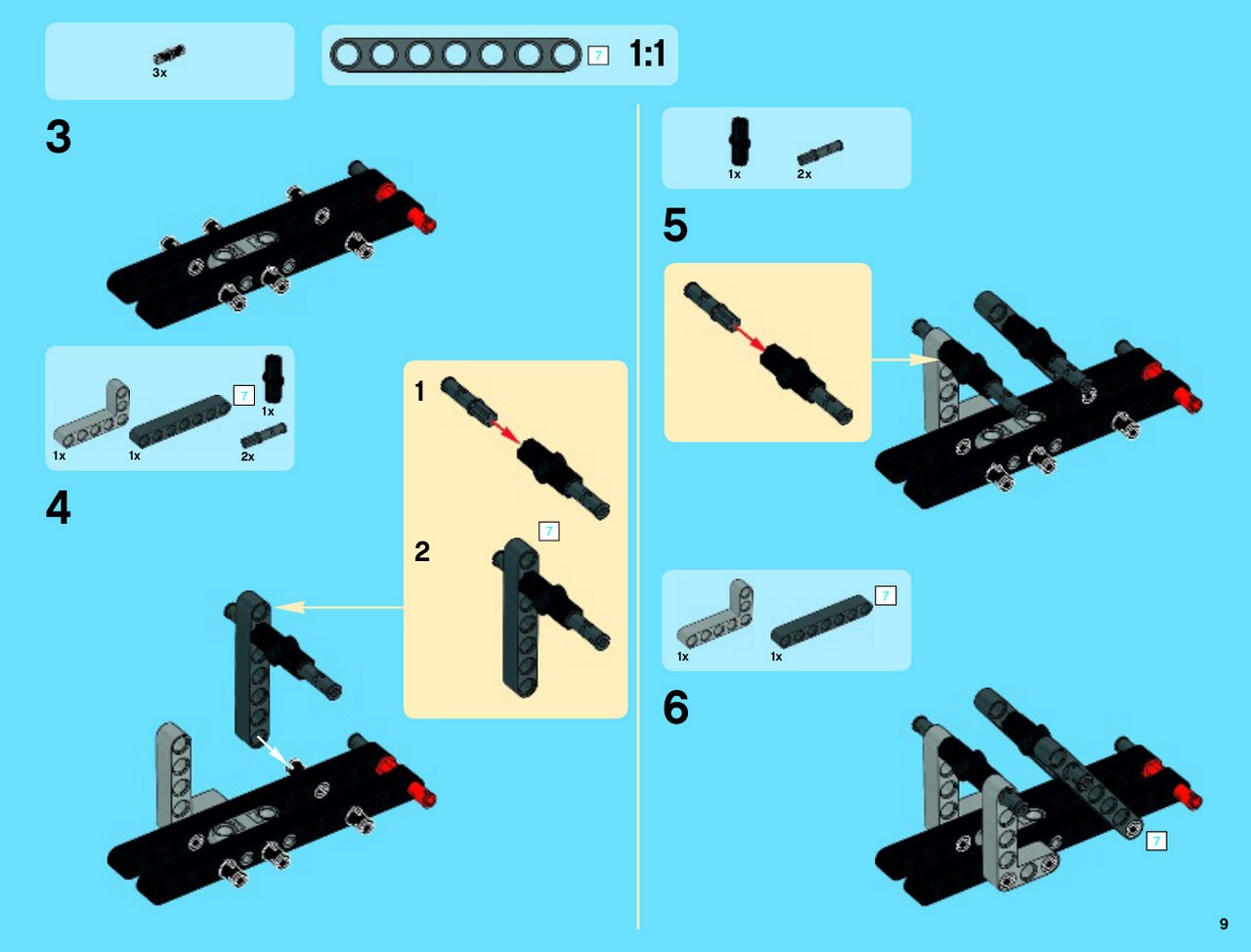 3x

7 1:1

3

1x 1x 7 1x 2x

4

1

2 7

1x 2x

5

1x 1x 7

6

7

9