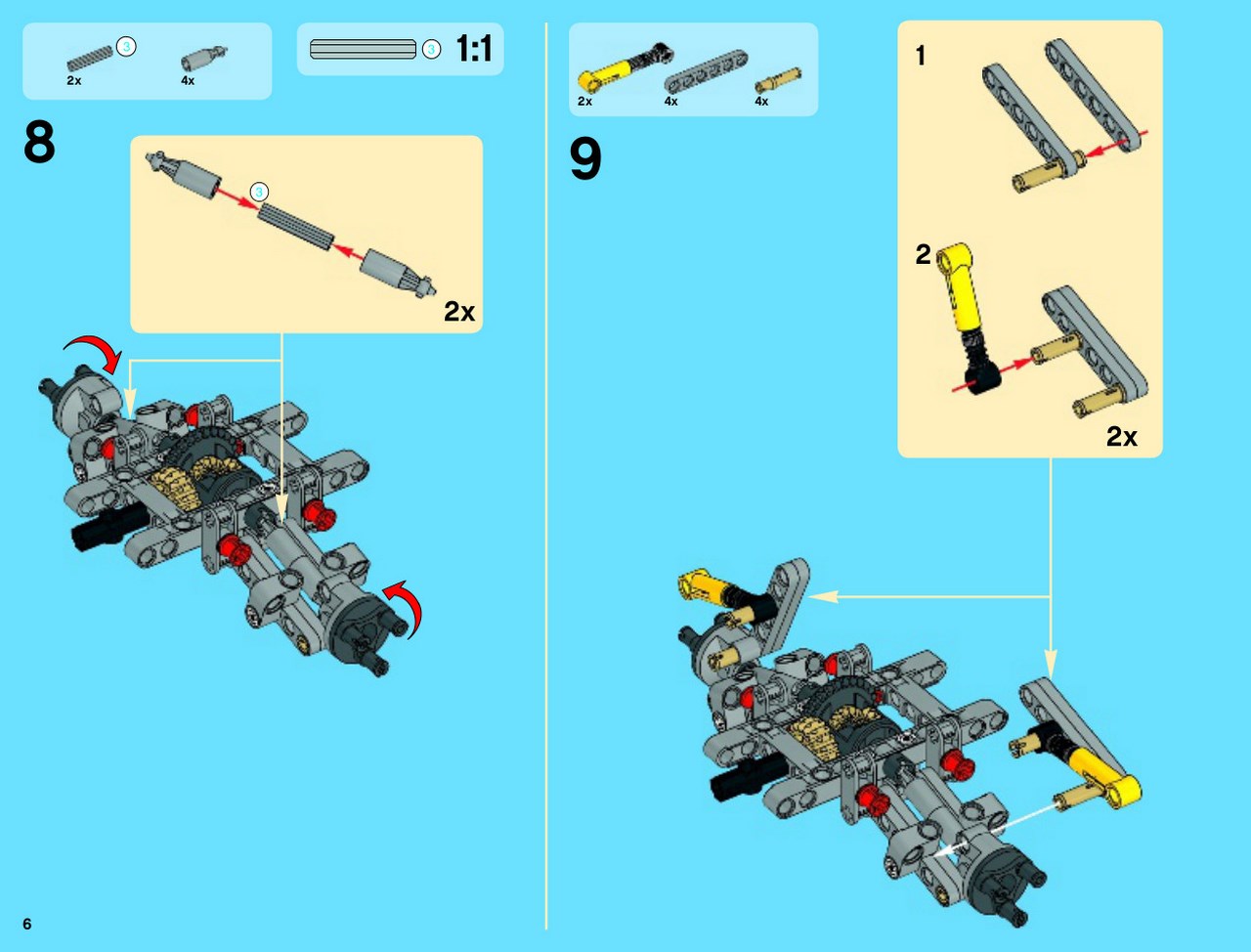 3
2x
4x

3 1:1

8

3

2x

2x
4x
4x

9

1

2

2x

6