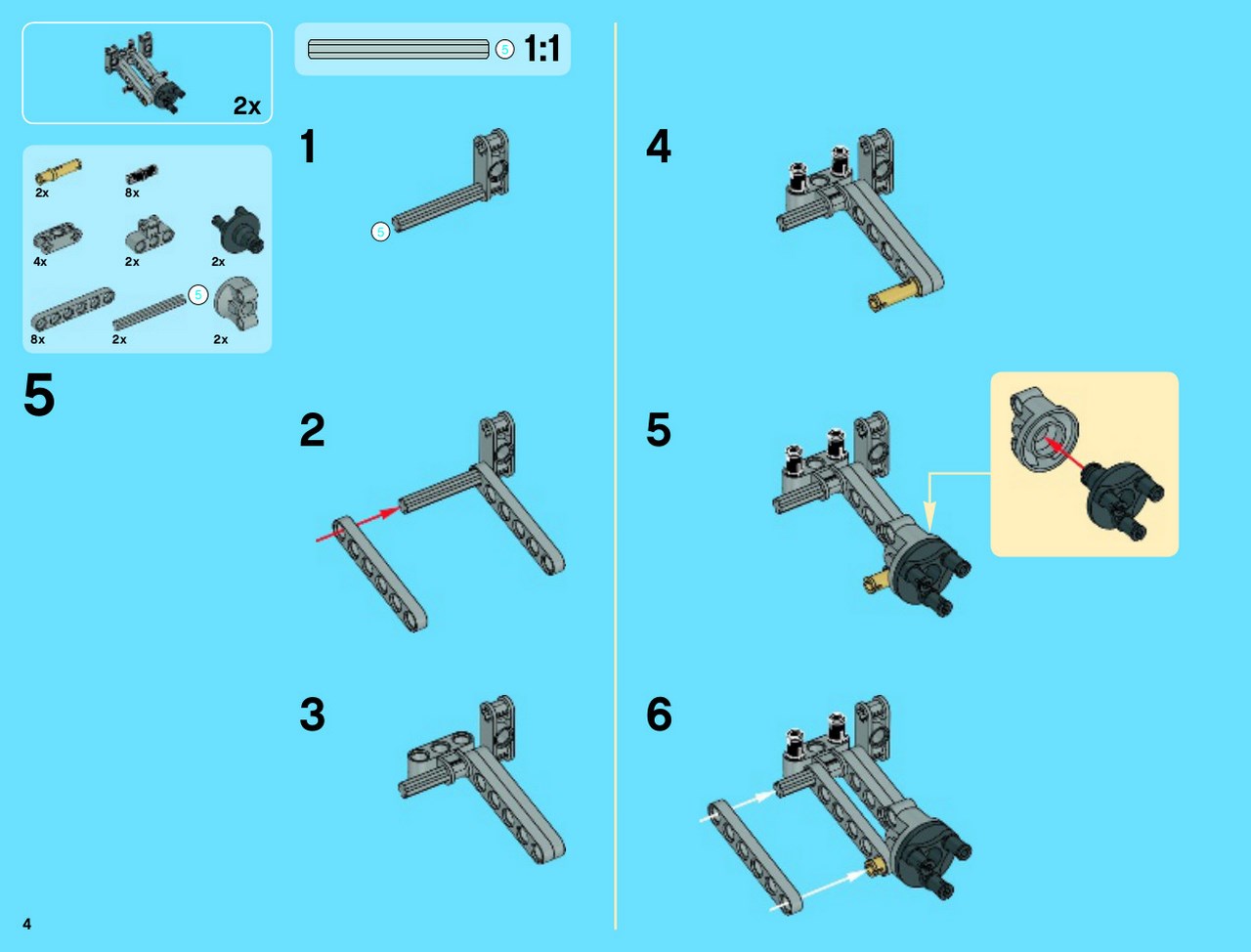 2x

2x
8x
4x
2x
2x
8x
2x
5
2x

5

5
1:1

1

5

2

3

4

5

6

4