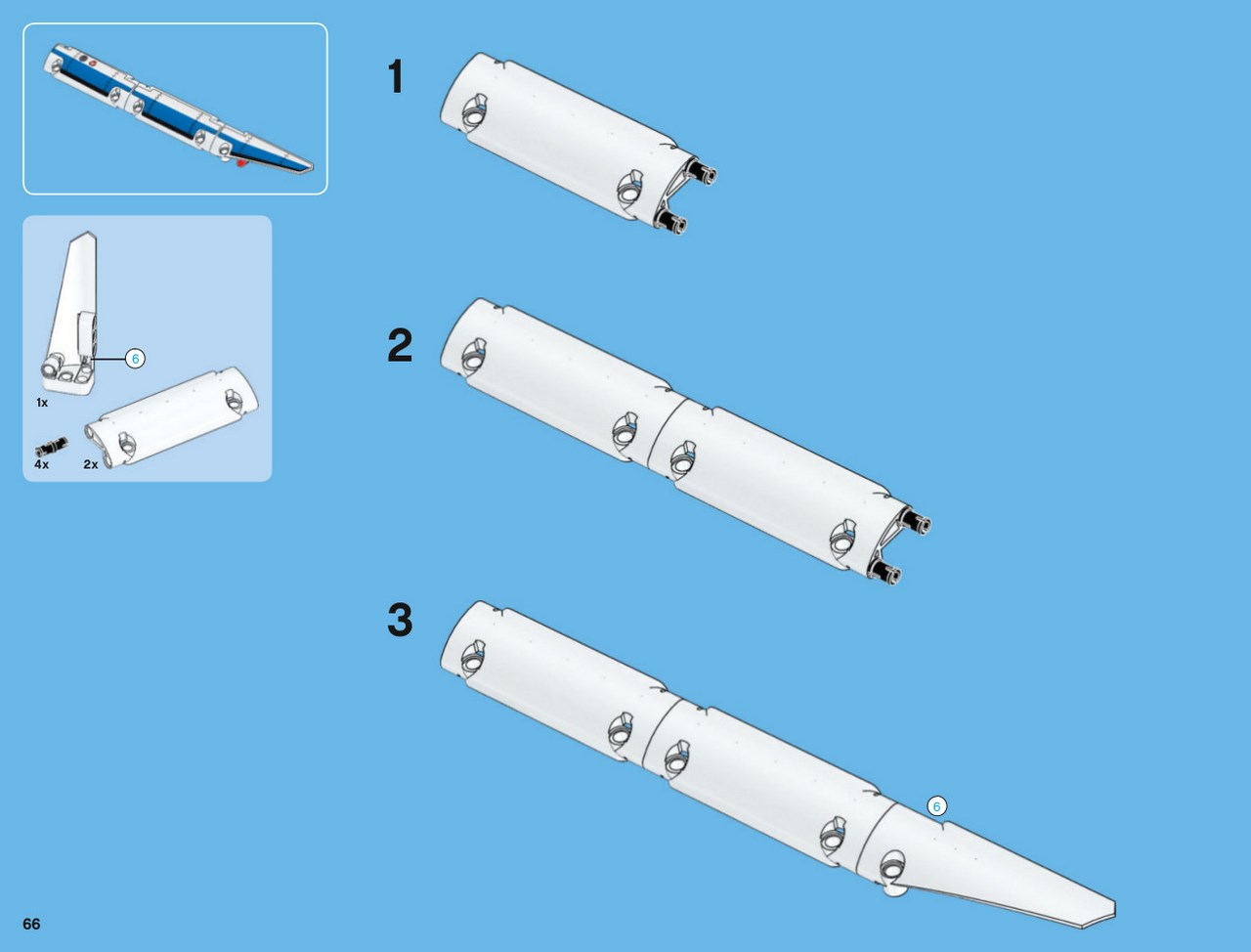 6
1x
4x
2x

1

2

3

6

66