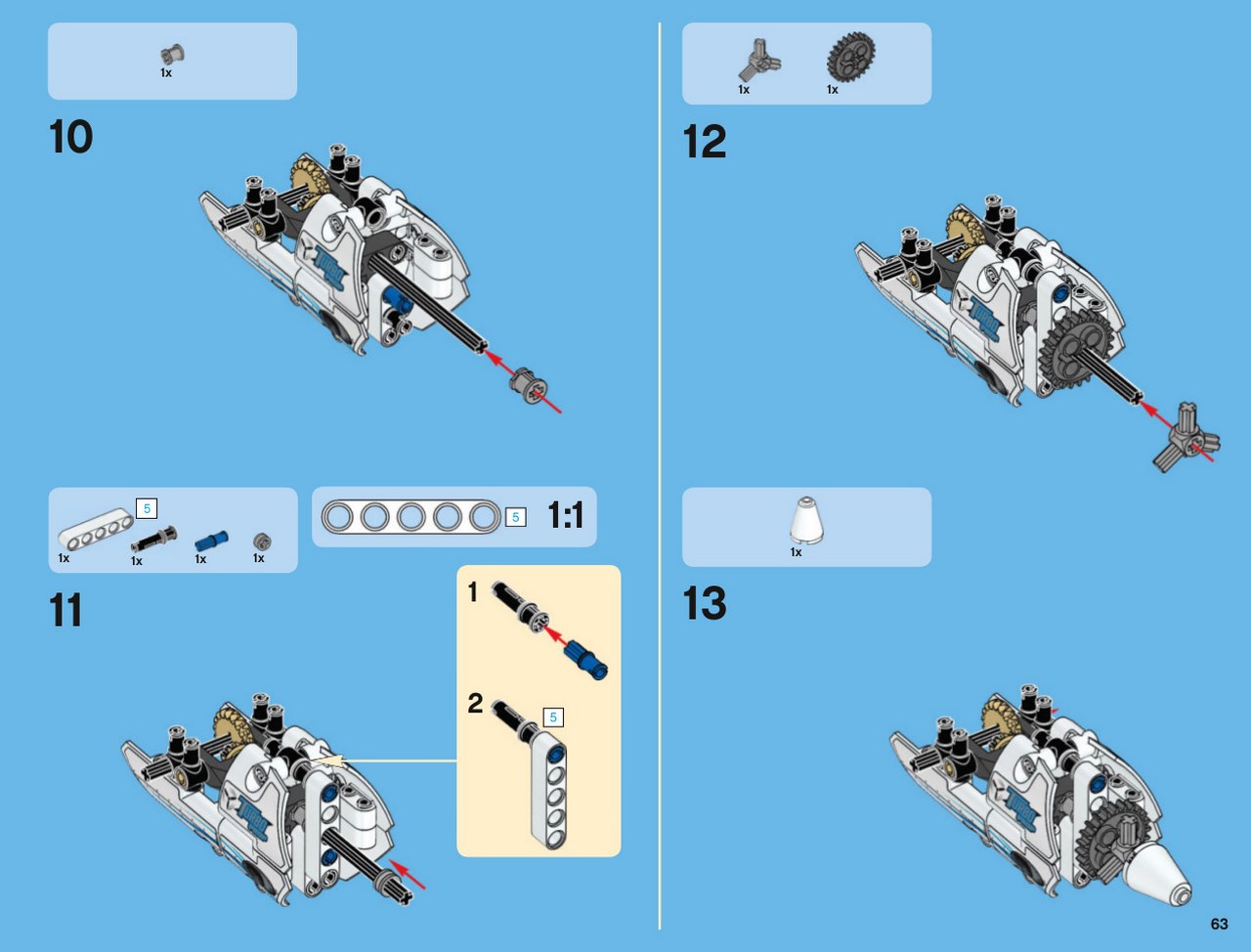 1x

10

5

1x 1x 1x 1x

5 1:1

11

1

2

5

1x 1x

12

1x

13

63