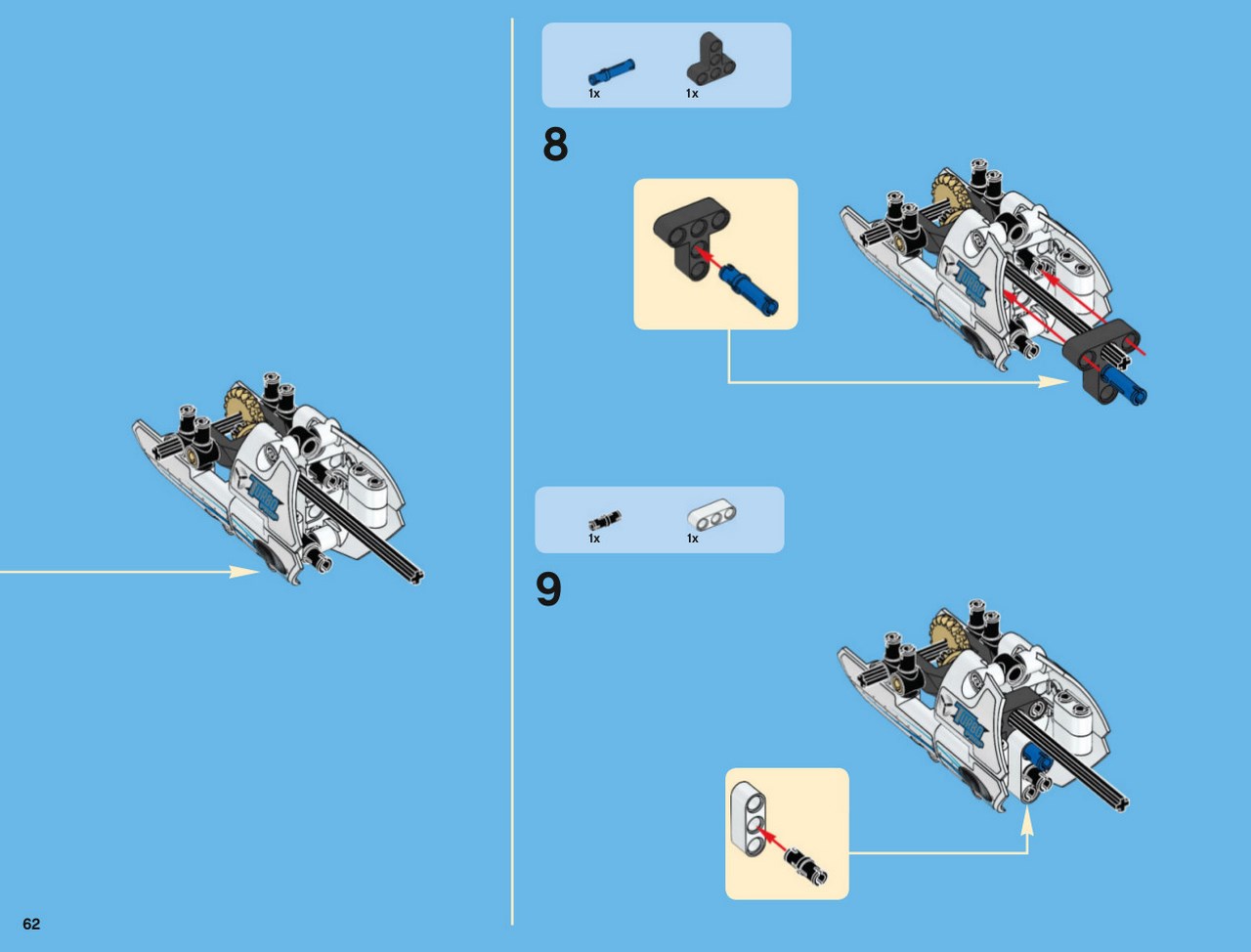 1x 1x

8

1x 1x

9

62