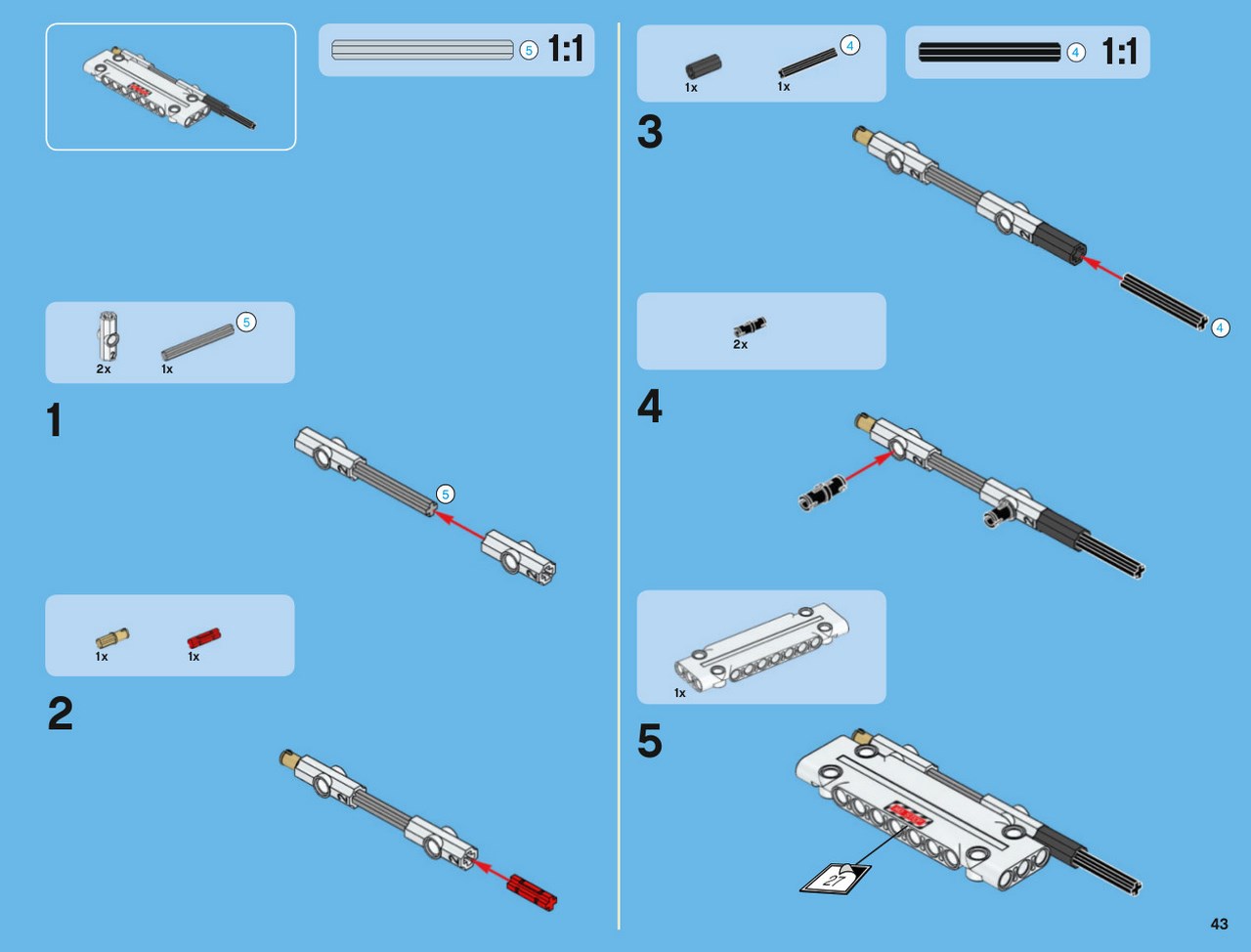 5 1:1

2x 1x 5

1

5

1x 1x

2

1x 1x 4

4 1:1

3

4

2x

4

1x

5

27

43