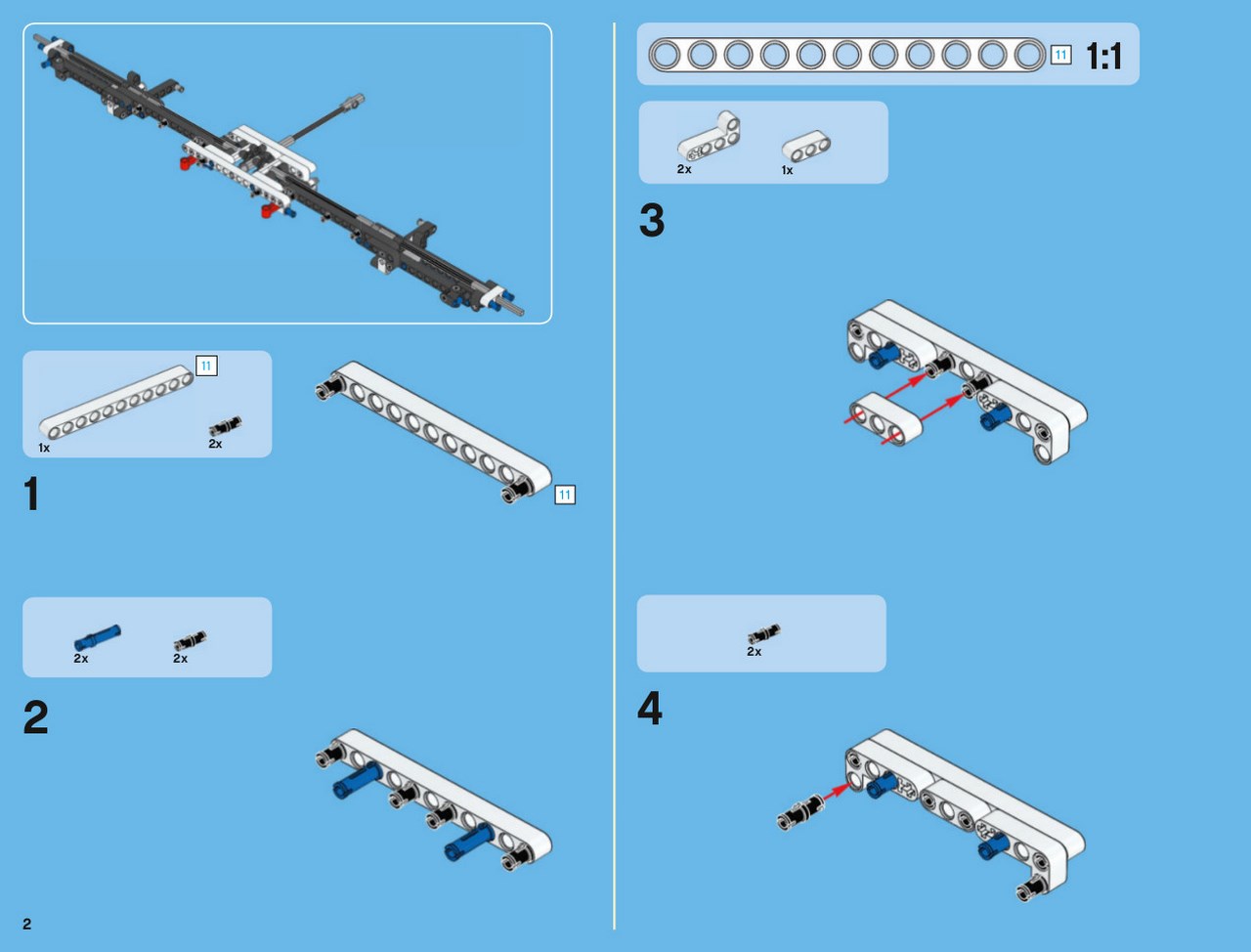 11
1x
2x
1
11
2x
2x
2
2

11 1:1
2x
1x
3
2x
4