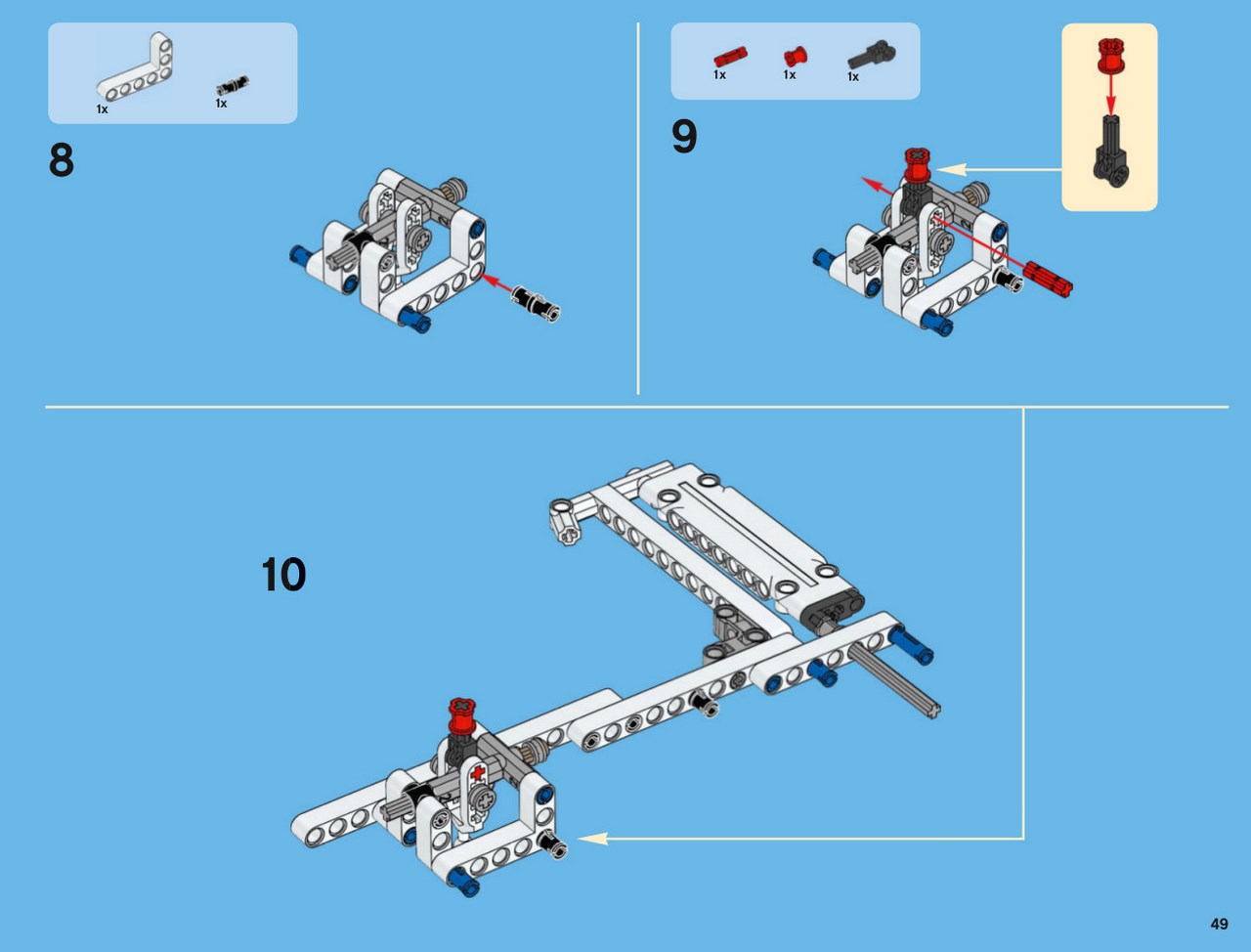 1x 1x

8

1x 1x 1x

9

10

49