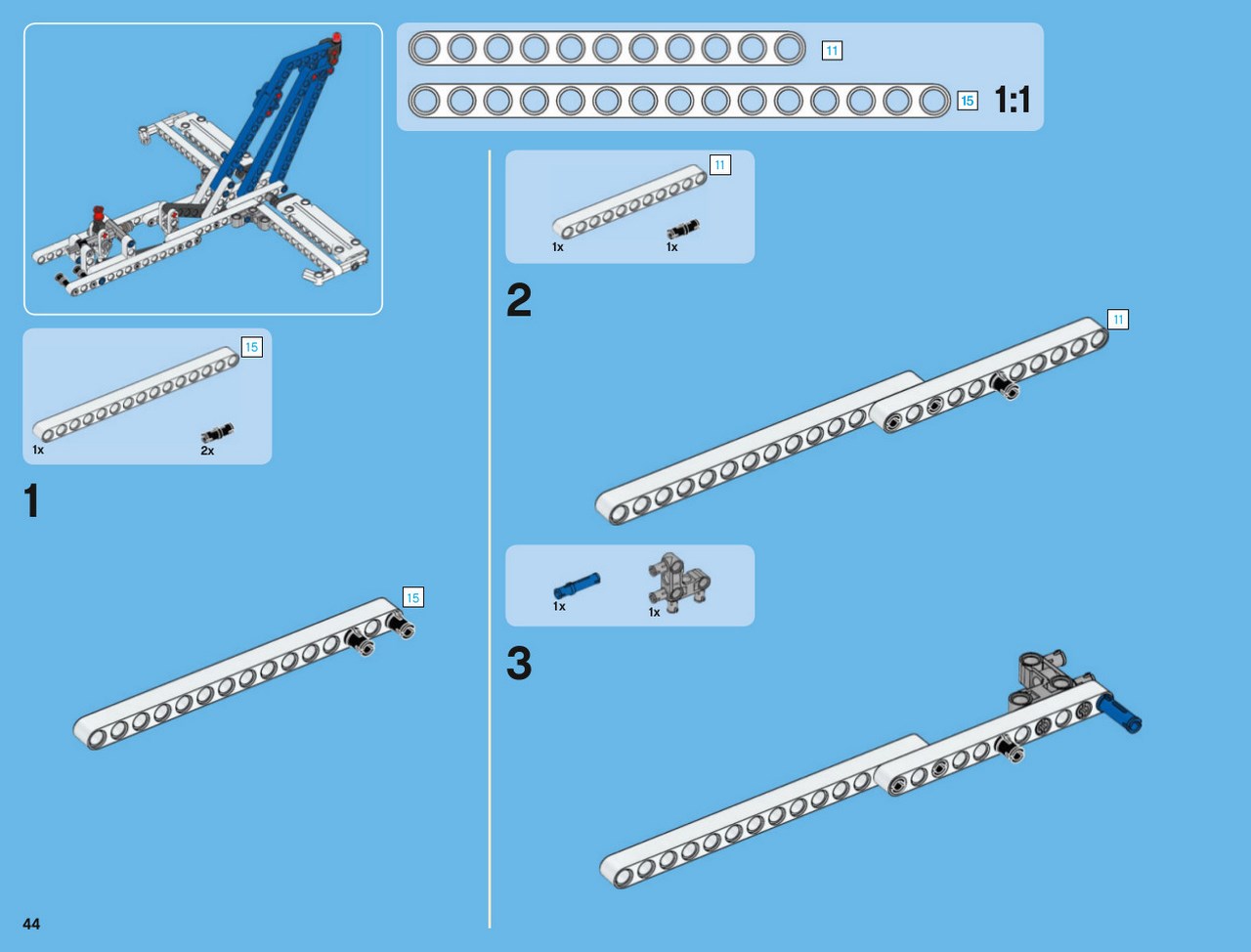 11

15

1:1

15

1x

2x

1

15

11

1x

1x

2

11

1x

1x

3

44