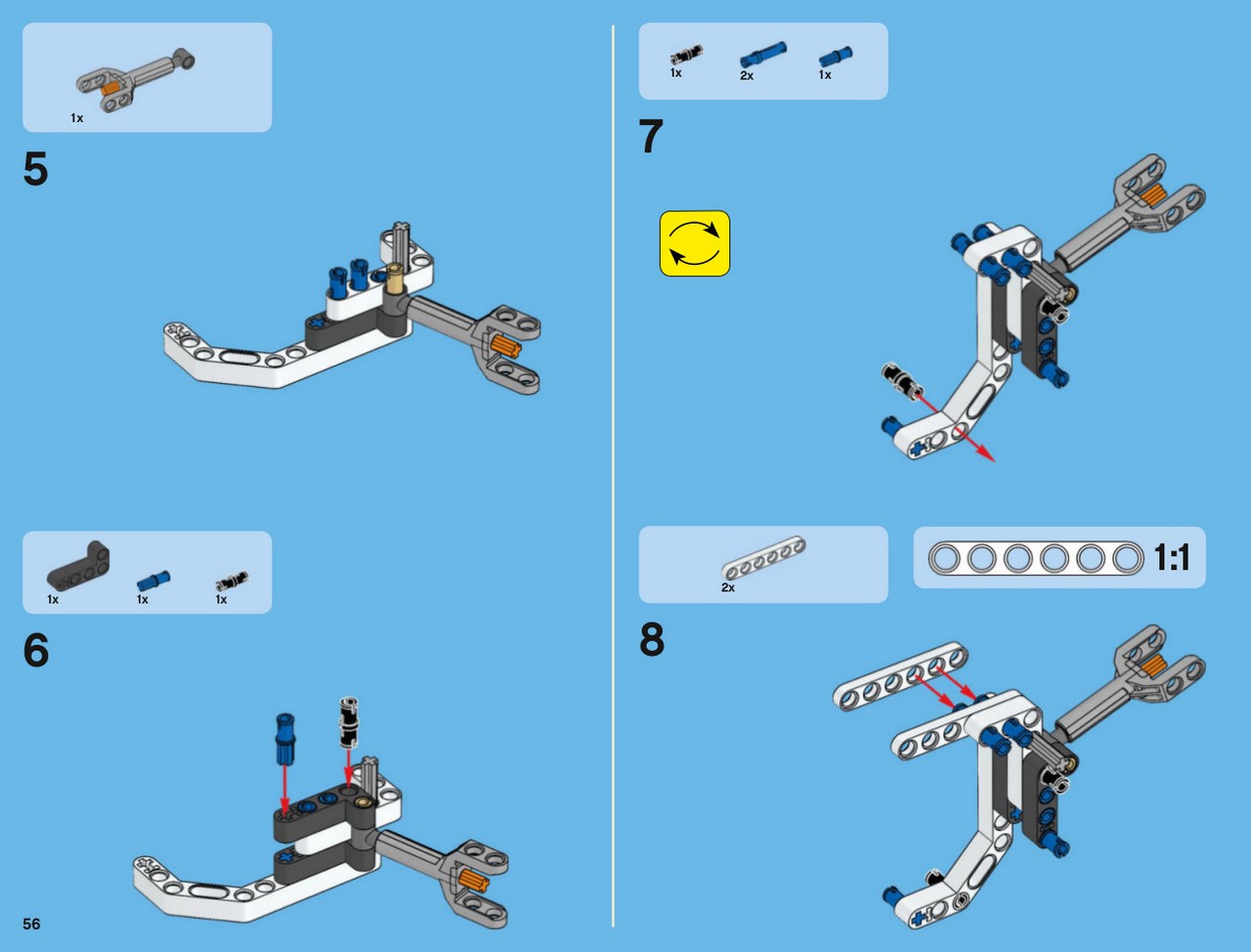 1x

5

1x 1x 1x

6

56

1x 2x 1x

7

2x

1:1

8