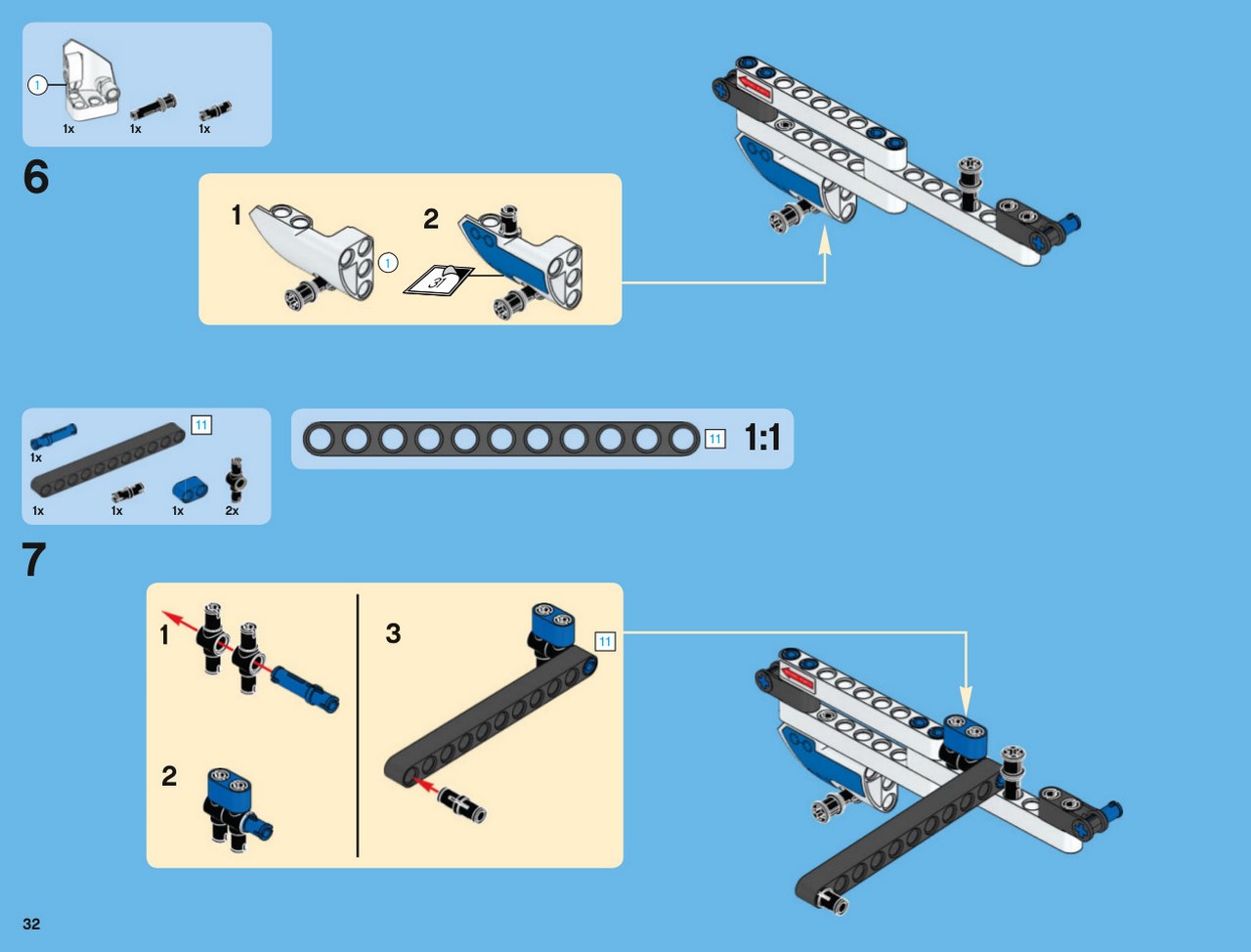 1
1x 1x 1x

6

1

1

2

31

11

1x

1x 1x 1x 2x

11 1:1

7

1

2

3

11

32