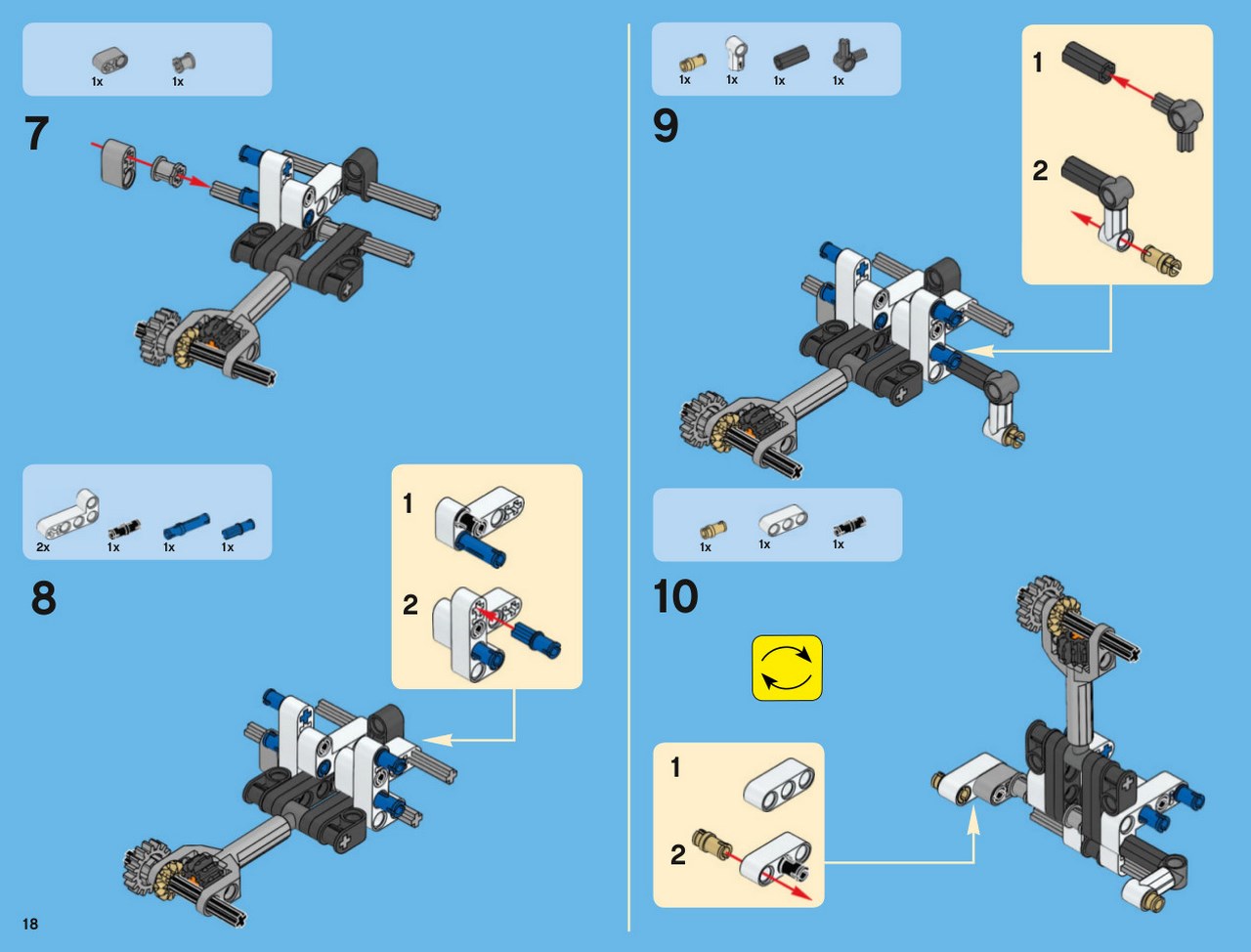 1x 1x

7

2x 1x 1x 1x

8

1

2

18

1x 1x 1x 1x

9

1

2

1x 1x 1x

10

1

2