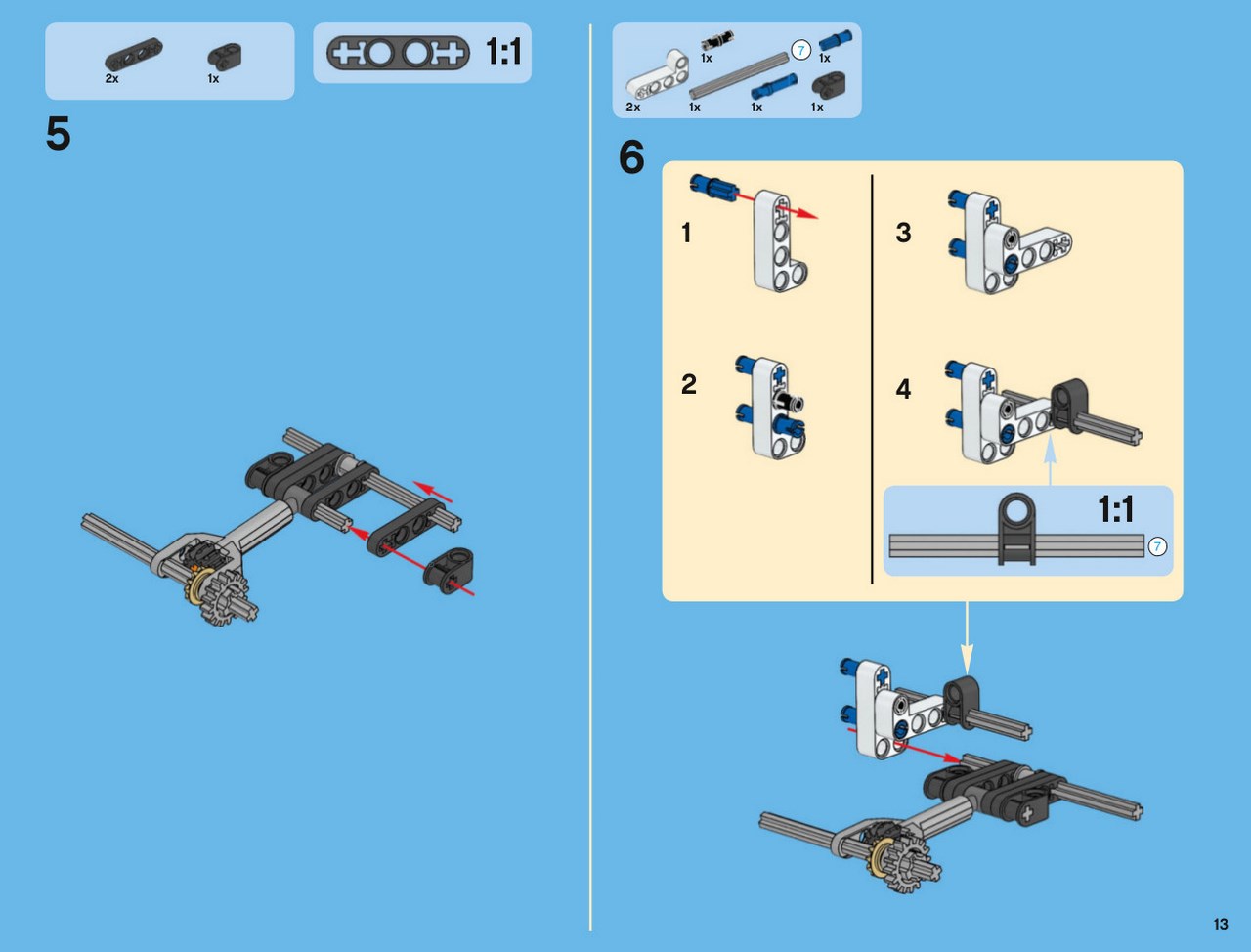 2x 1x

1:1

5

1x 7 1x
2x 1x 1x 1x

6

1

2

3

4

1:1

7

13