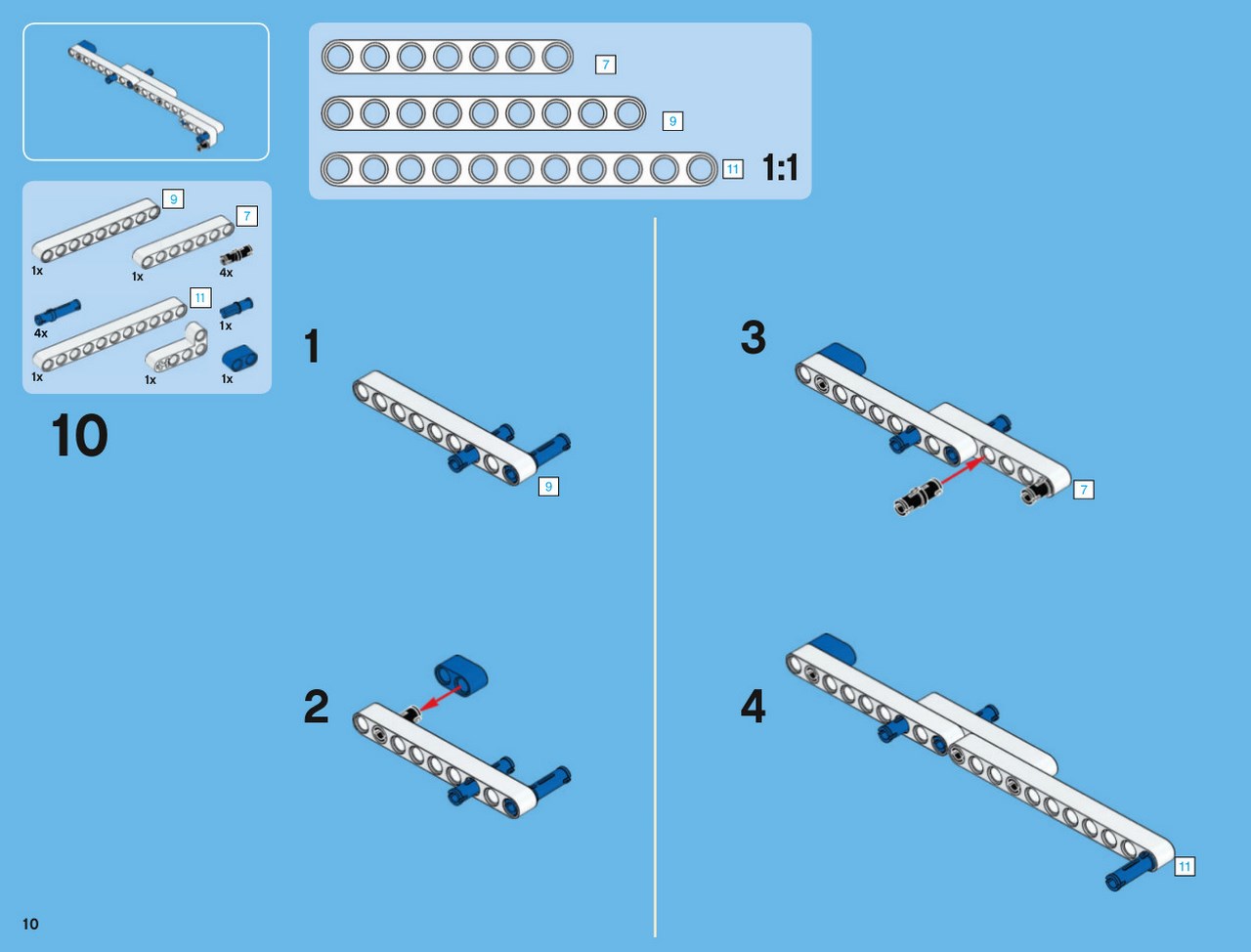 7

9

11 1:1

9
7
1x
1x
4x
11
4x
1x
1x
1x
1x

10

1

9

2

3

7

4

11

10