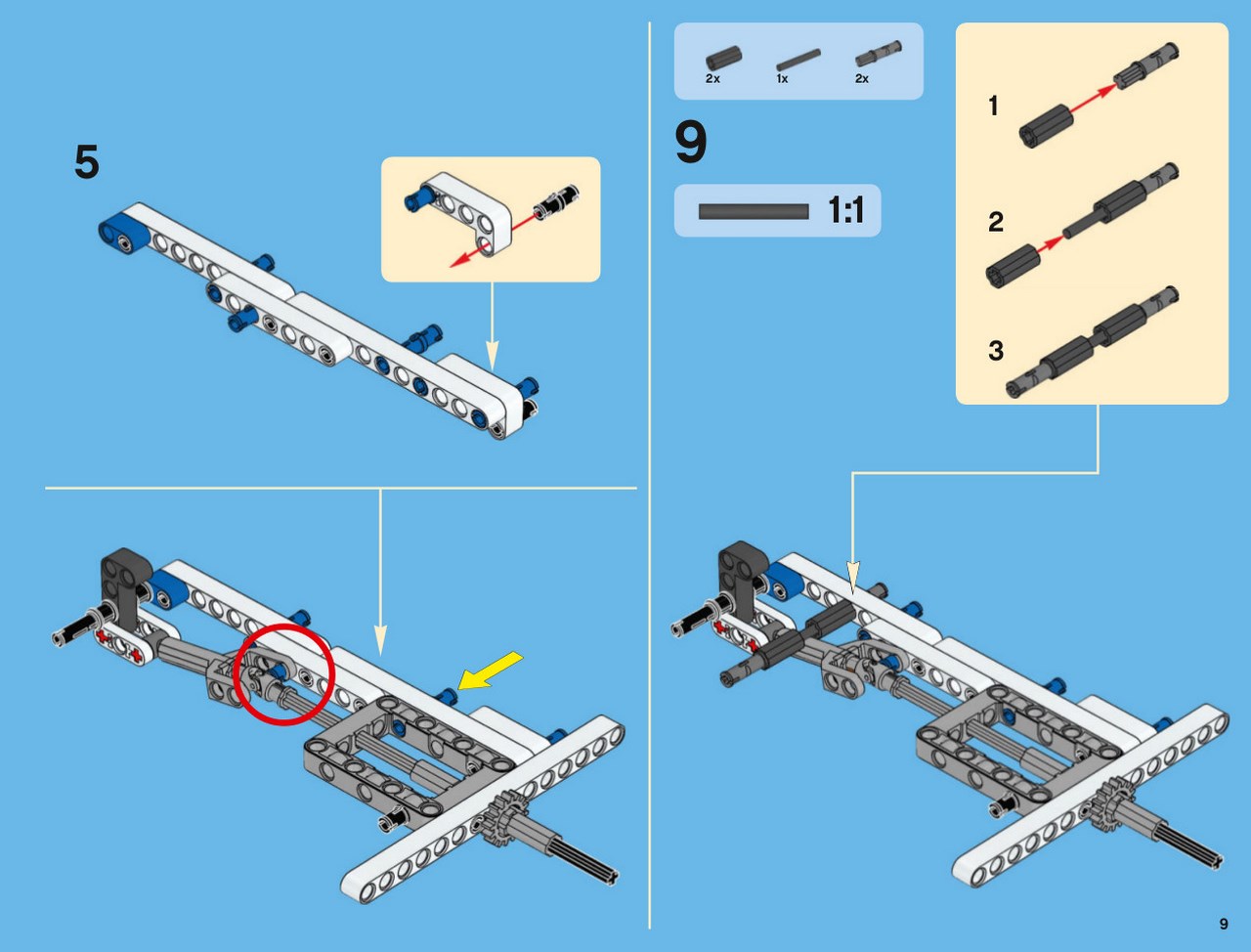 5

2x 1x 2x

9

1:1

1

2

3

9